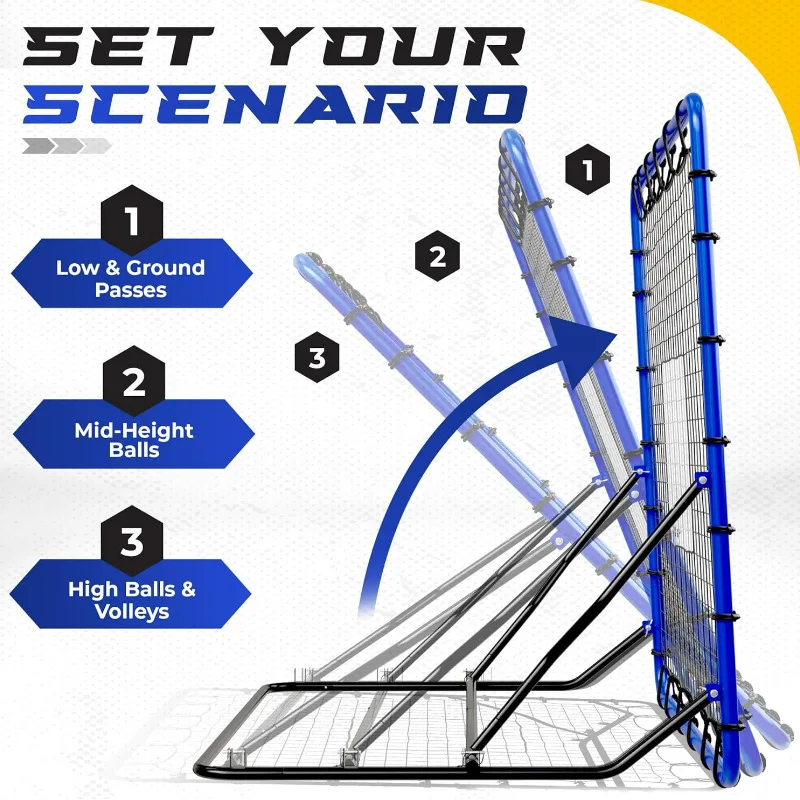 SET YOUR SCENARIO

1
Low & Ground Passes

2
Mid-Height Balls

3
High Balls & Volleys

1

2

3