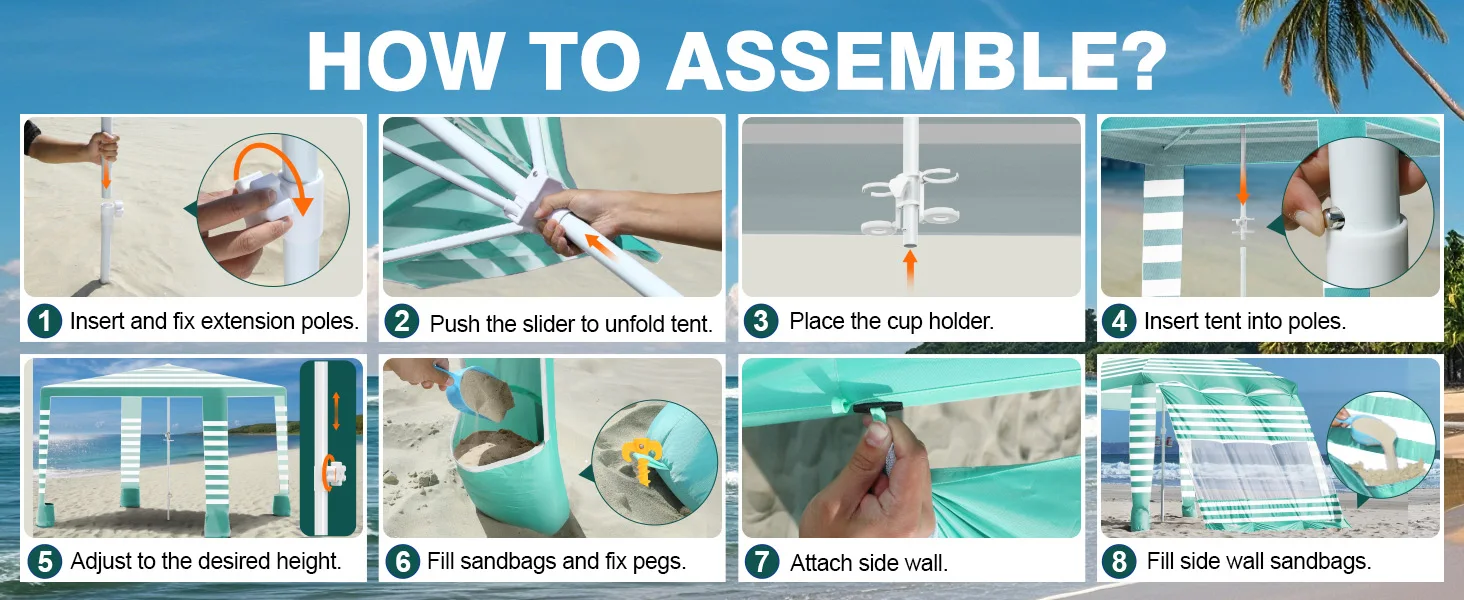 HOW TO ASSEMBLE?

1 Insert and fix extension poles.

2 Push the slider to unfold tent.

3 Place the cup holder.

4 Insert tent into poles.

5 Adjust to the desired height.

6 Fill sandbags and fix pegs.

7 Attach side wall.

8 Fill side wall sandbags.