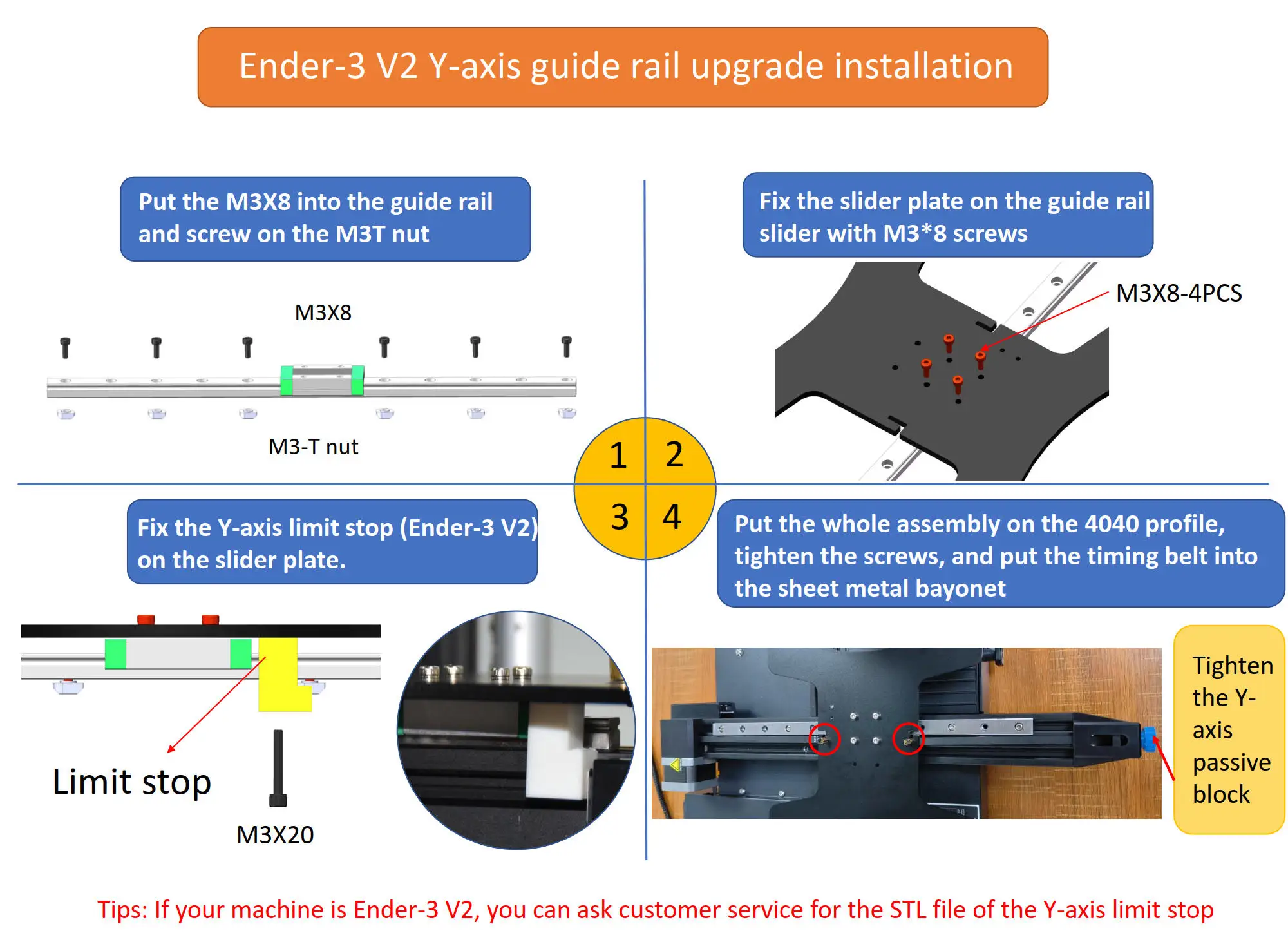 Ender-3 V2 Y-axis guide rail upgrade installation

Put the M3X8 into the guide rail and screw on the M3T nut

M3X8

M3-T nut

Fix the slider plate on the guide rail slider with M3*8 screws

M3X8-4PCS

1 2
3 4

Fix the Y-axis limit stop (Ender-3 V2) on the slider plate.

Limit stop

M3X20

Put the whole assembly on the 4040 profile, tighten the screws, and put the timing belt into the sheet metal bayonet

Tighten the Y-axis passive block

Tips: If your machine is Ender-3 V2, you can ask customer service for the STL file of the Y-axis limit stop