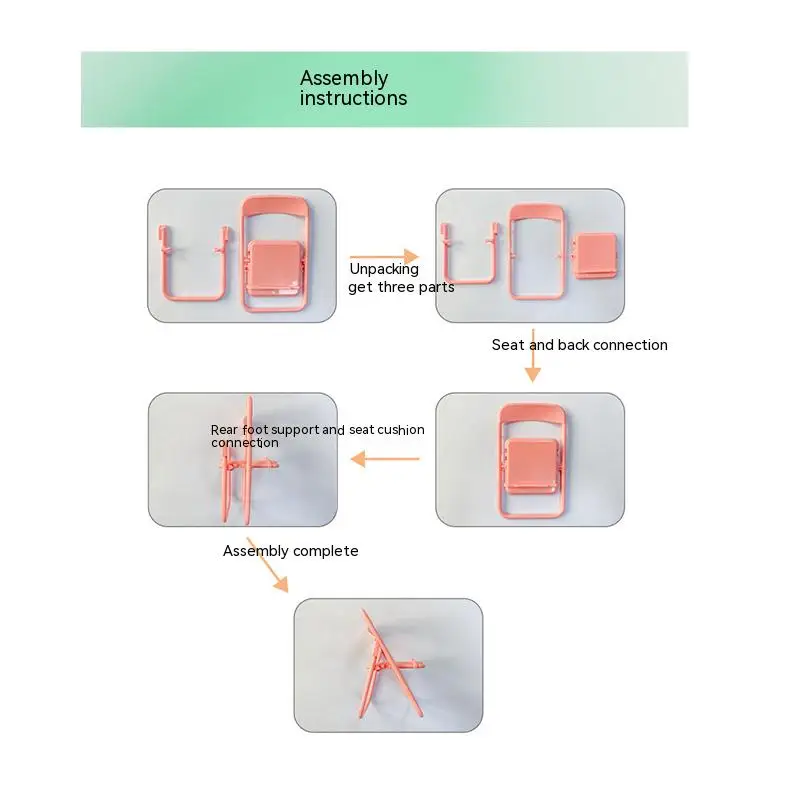 Assembly instructions

Unpacking get three parts

Seat and back connection

Rear foot support and seat cushion connection

Assembly complete