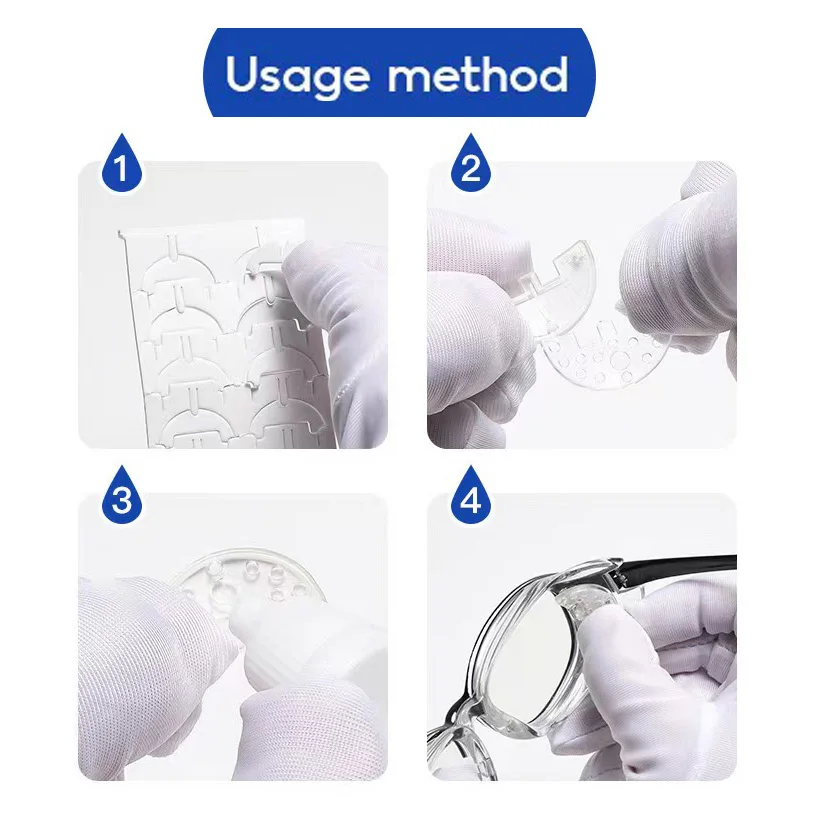 Usage method

1

2

3

4