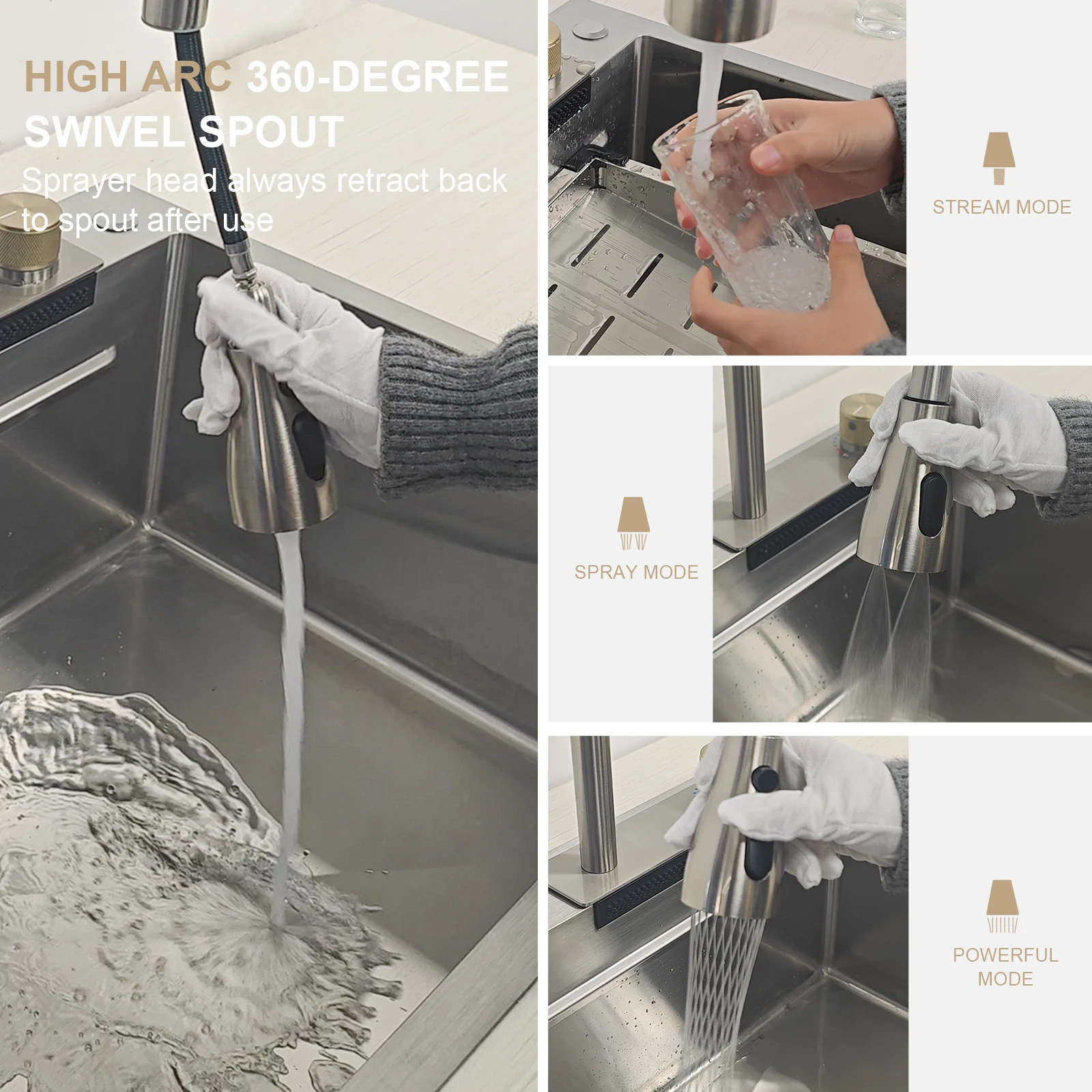 HIGH ARC 360-DEGREE SWIVEL SPOUT

Sprayer head always retract back to spout after use

STREAM MODE

SPRAY MODE

POWERFUL MODE