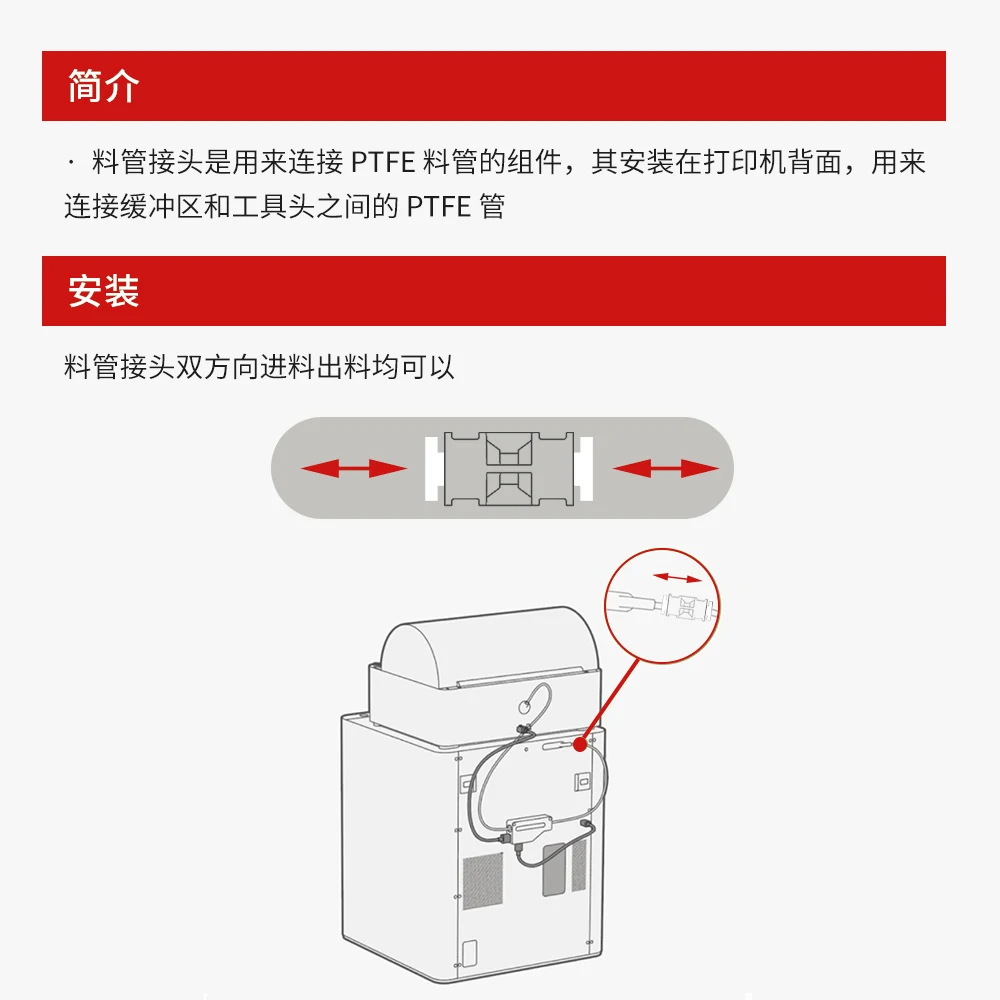 简介

· 料管接头是用来连接 PTFE 料管的组件，其安装在打印机背面，用来连接缓冲区和工具头之间的 PTFE 管

安装

料管接头双方向进料出料均可以