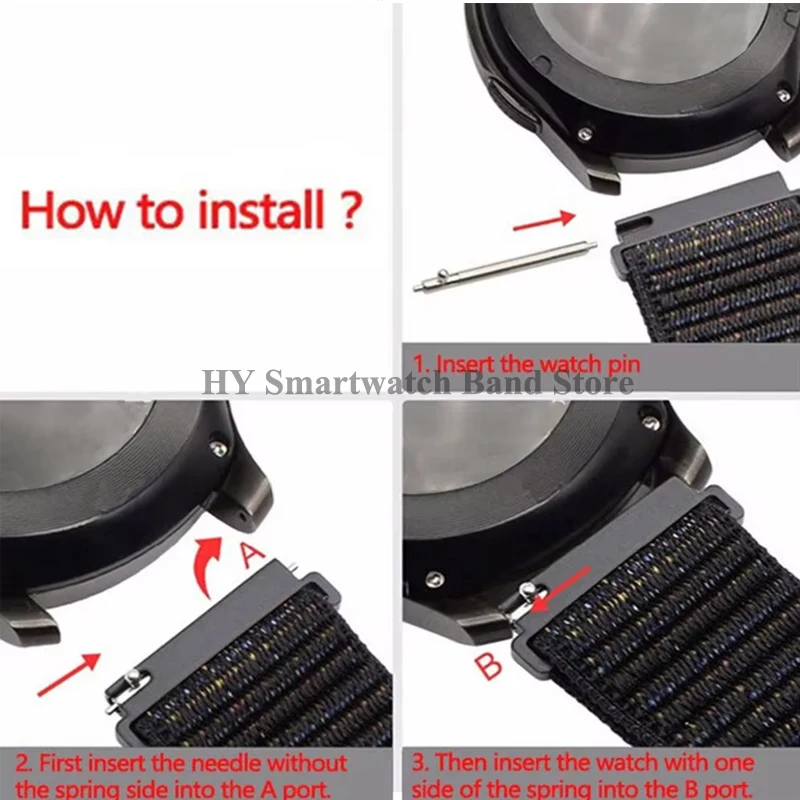 How to install ?

1. Insert the watch pin

HY Smartwatch Band Store

A

2. First insert the needle without the spring side into the A port.

B

3. Then insert the watch with one side of the spring into the B port.