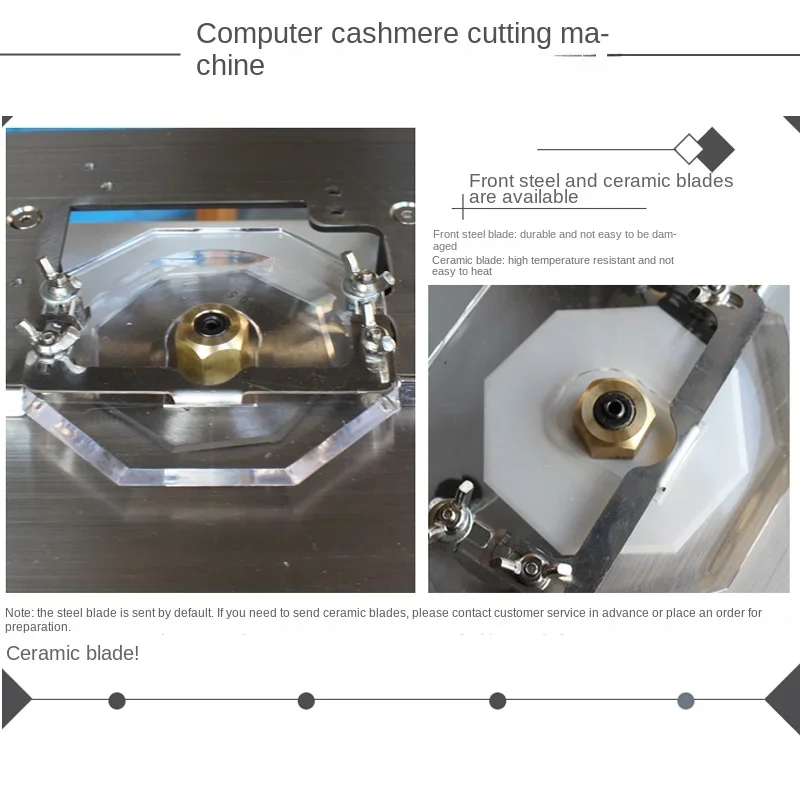 Computer cashmere cutting machine

Front steel and ceramic blades are available

Front steel blade: durable and not easy to be damaged

Ceramic blade: high temperature resistant and not easy to heat

Note: the steel blade is sent by default. If you need to send ceramic blades, please contact customer service in advance or place an order for preparation.

Ceramic blade!