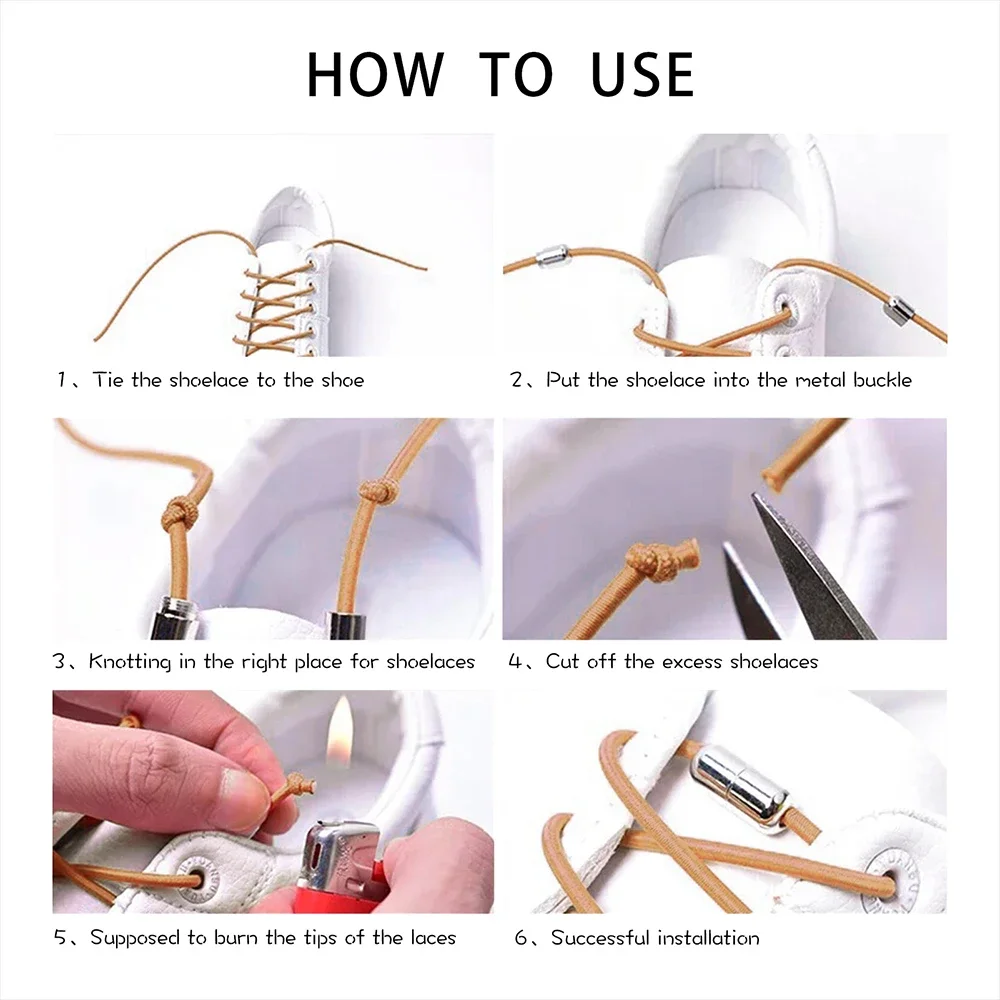 HOW TO USE

1、Tie the shoelace to the shoe

2、Put the shoelace into the metal buckle

3、Knotting in the right place for shoelaces

4、Cut off the excess shoelaces

5、Supposed to burn the tips of the laces

6、Successful installation