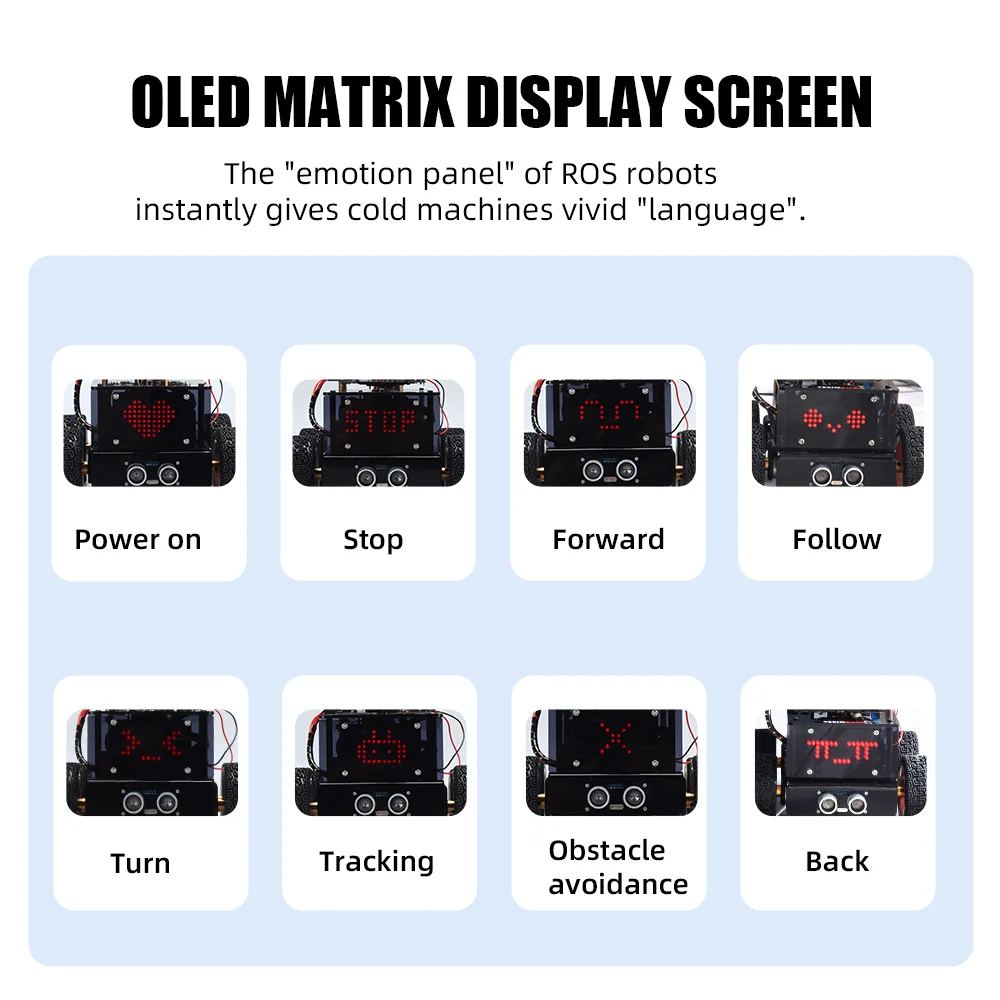 OLED MATRIX DISPLAY SCREEN

The "emotion panel" of ROS robots instantly gives cold machines vivid "language".

STOP

Power on

Stop

Forward

Follow

Turn

Tracking

Obstacle avoidance

Back