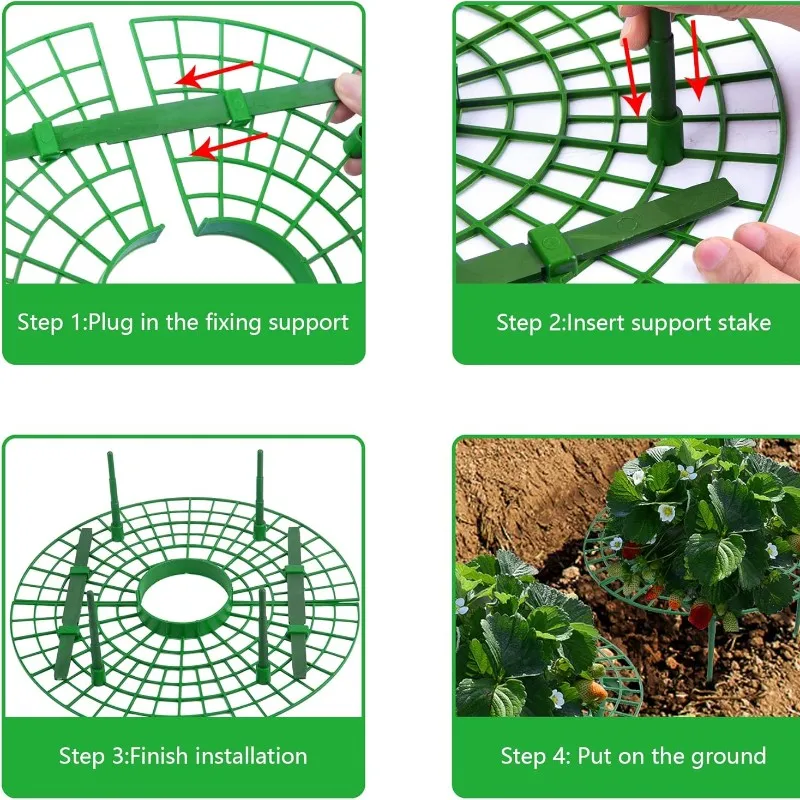 Step 1:Plug in the fixing support

Step 2:Insert support stake

Step 3:Finish installation

Step 4: Put on the ground