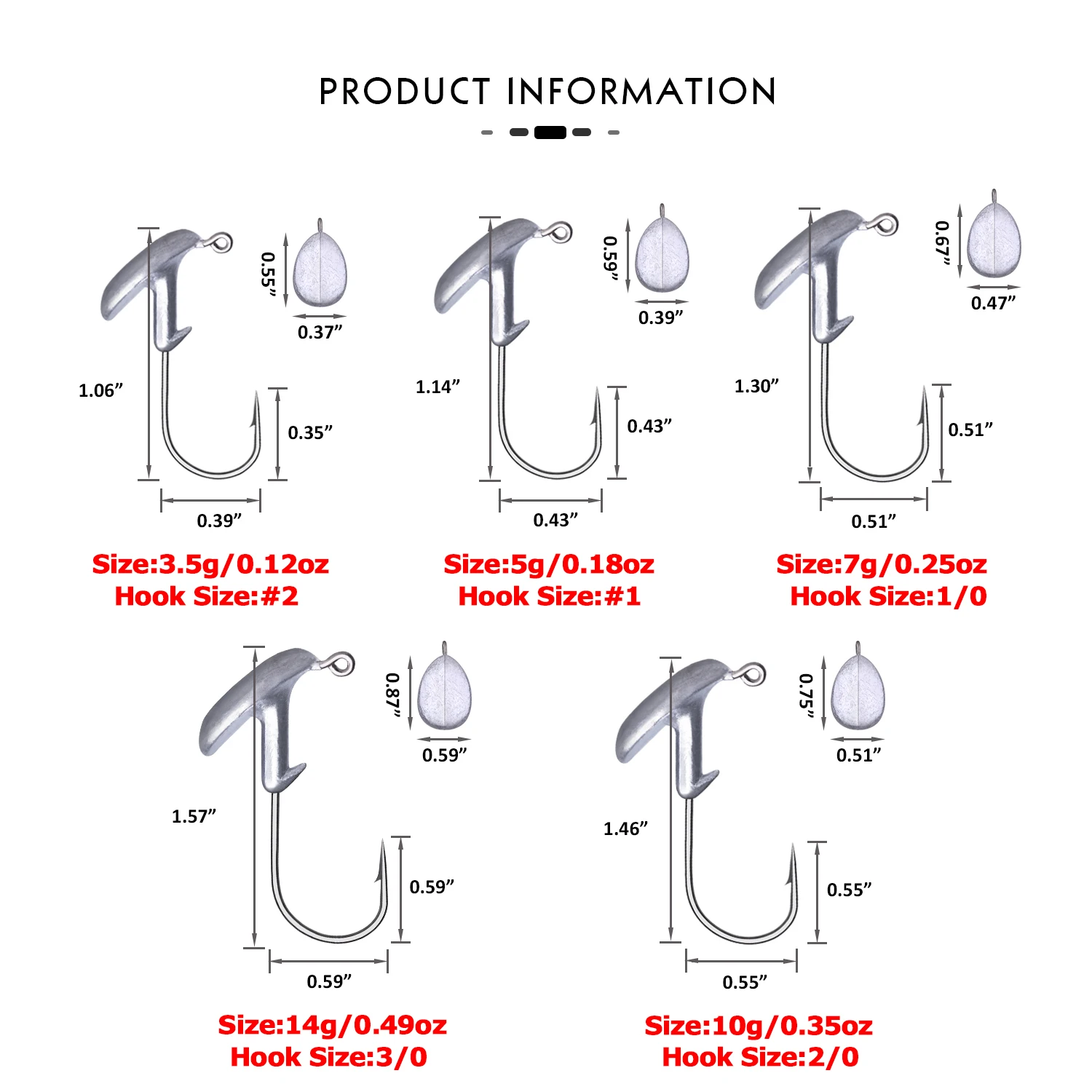 PRODUCT INFORMATION

0.55”
0.37”
1.06”
0.35”
0.39”

Size:3.5g/0.12oz
Hook Size:#2

0.59”
0.39”
1.14”
0.43”
0.43”

Size:5g/0.18oz
Hook Size:#1

0.67”
0.47”
1.30”
0.51”
0.51”

Size:7g/0.25oz
Hook Size:1/0

0.87”
0.59”
1.57”
0.59”
0.59”

Size:14g/0.49oz
Hook Size:3/0

0.75”
0.51”
1.46”
0.55”
0.55”

Size:10g/0.35oz
Hook Size:2/0