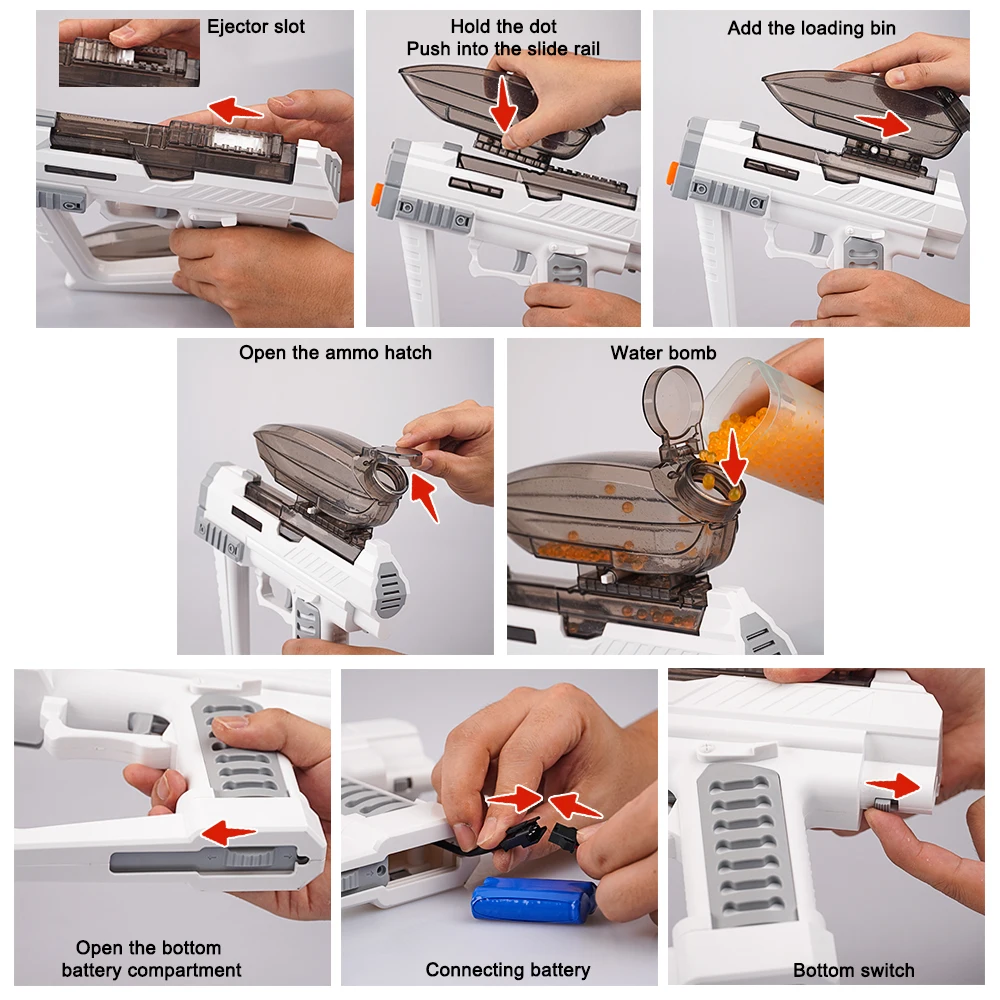 Ejector slot

Hold the dot
Push into the slide rail

Add the loading bin

Open the ammo hatch

Water bomb

Open the bottom battery compartment

Connecting battery

Bottom switch