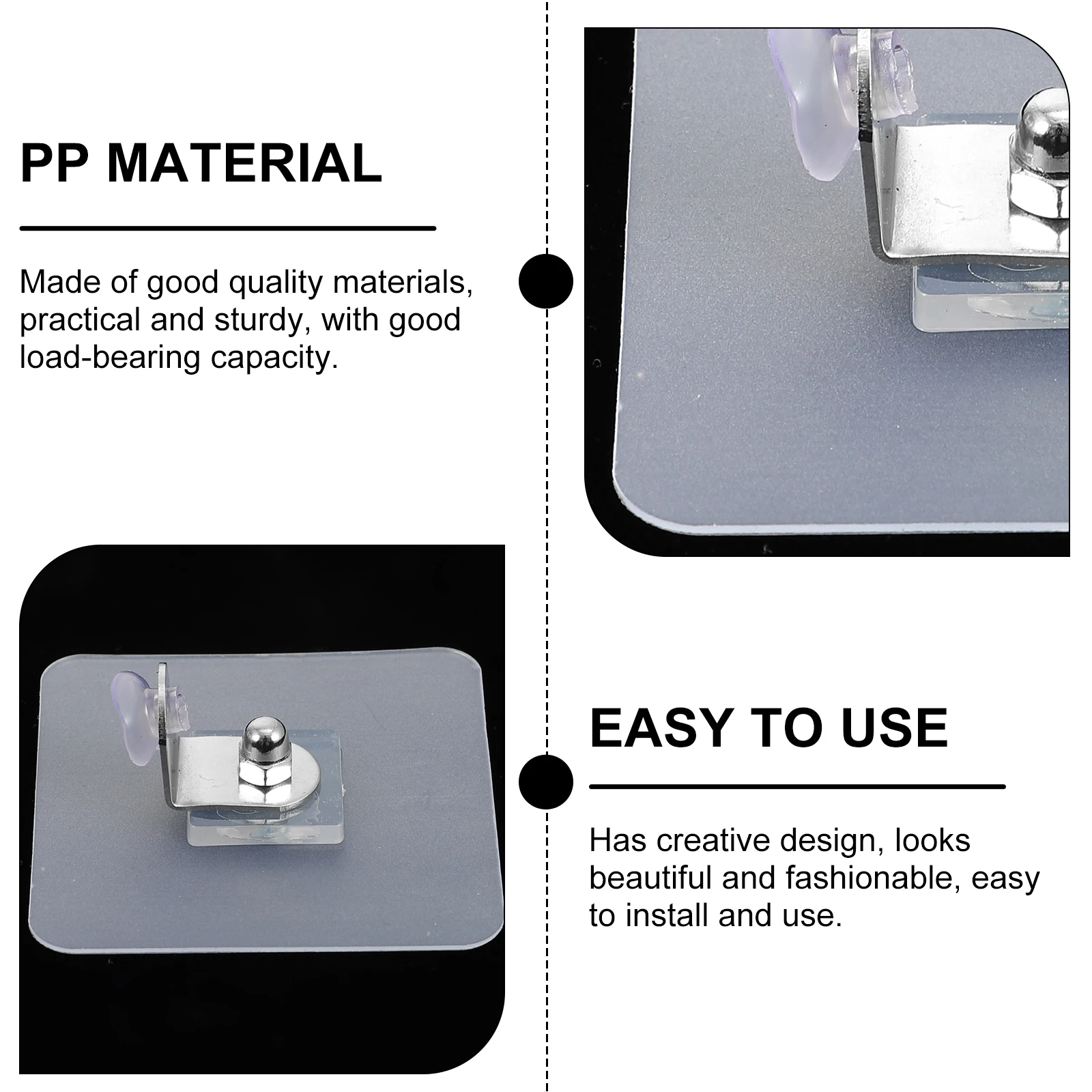 PP MATERIAL

Made of good quality materials, practical and sturdy, with good load-bearing capacity.

EASY TO USE

Has creative design, looks beautiful and fashionable, easy to install and use.