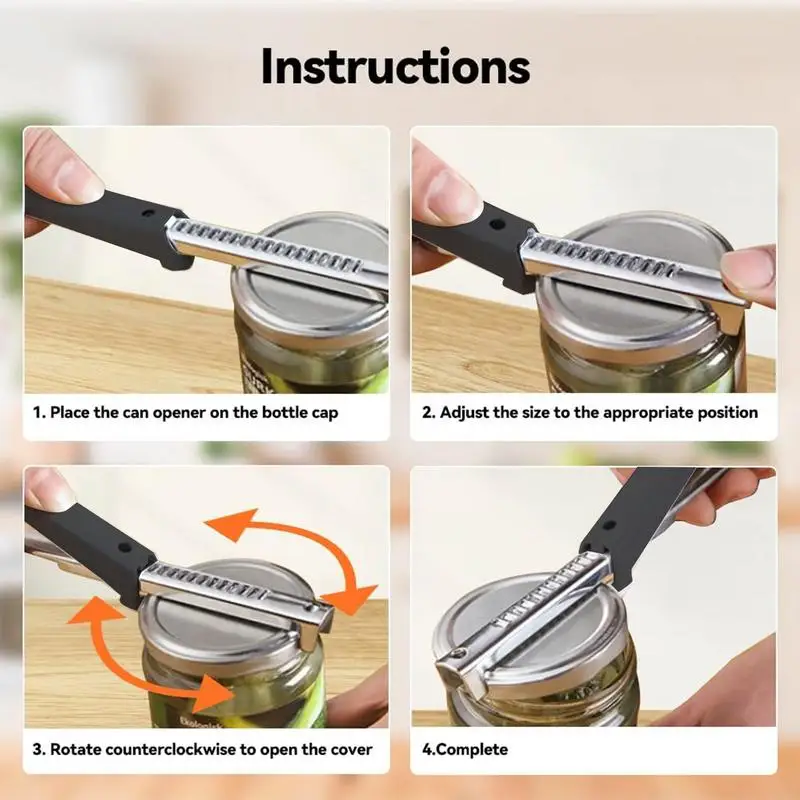 Instructions

1. Place the can opener on the bottle cap

2. Adjust the size to the appropriate position

3. Rotate counterclockwise to open the cover

4.Complete