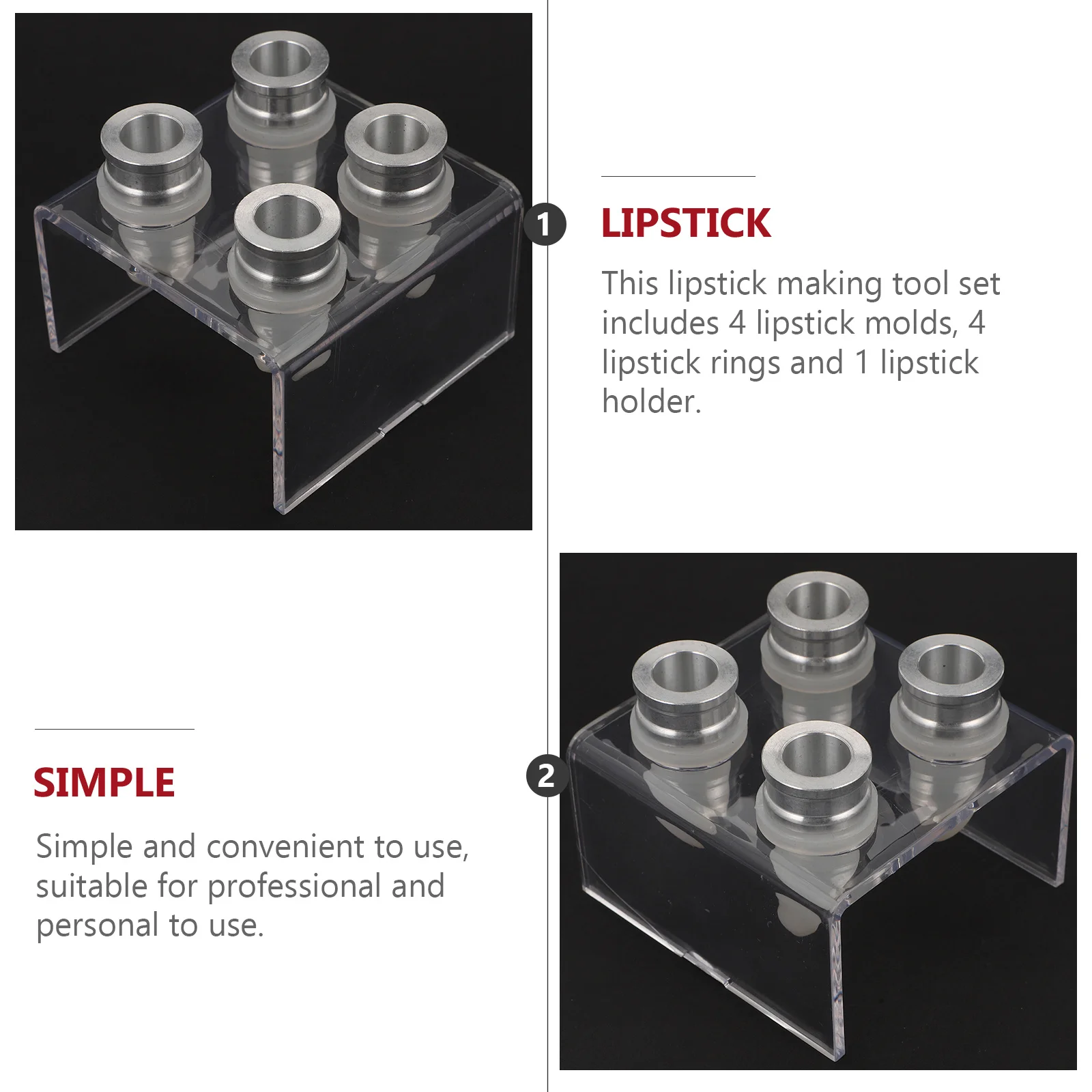 1

LIPSTICK

This lipstick making tool set includes 4 lipstick molds, 4 lipstick rings and 1 lipstick holder.

SIMPLE

Simple and convenient to use, suitable for professional and personal to use.

2