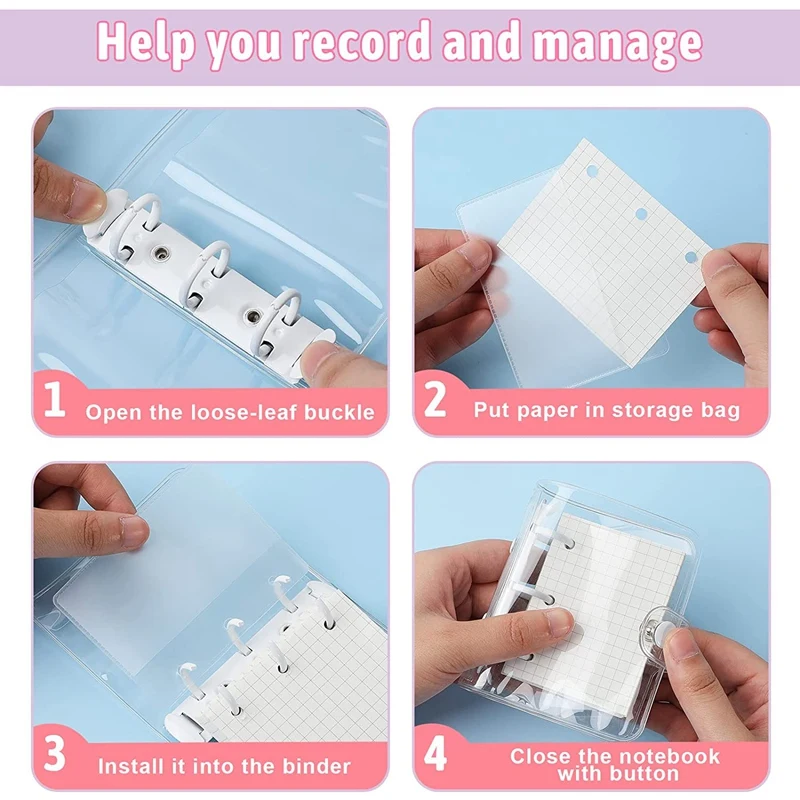 Help you record and manage

1 Open the loose-leaf buckle

2 Put paper in storage bag

3 Install it into the binder

4 Close the notebook with button