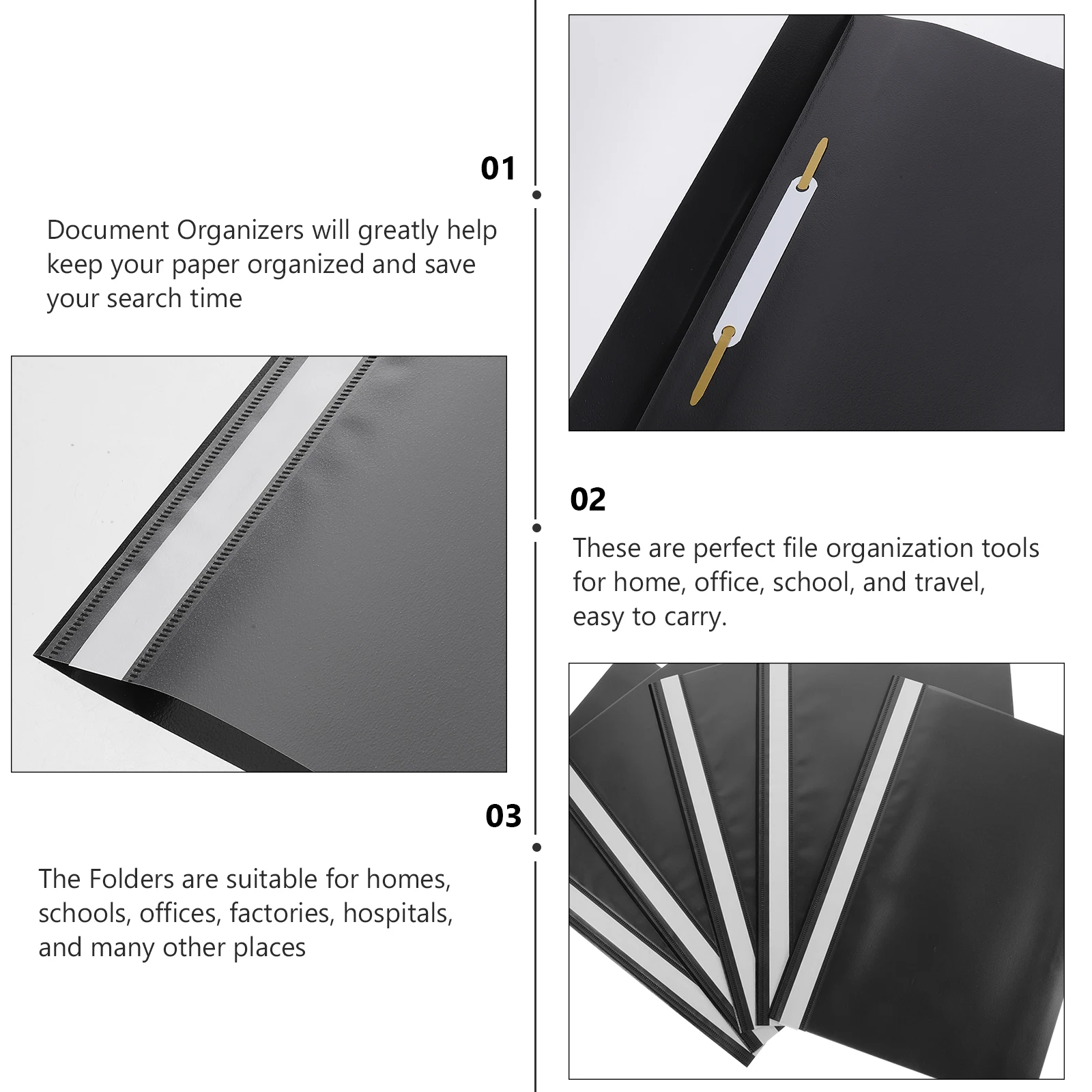 01

Document Organizers will greatly help keep your paper organized and save your search time

02

These are perfect file organization tools for home, office, school, and travel, easy to carry.

03

The Folders are suitable for homes, schools, offices, factories, hospitals, and many other places