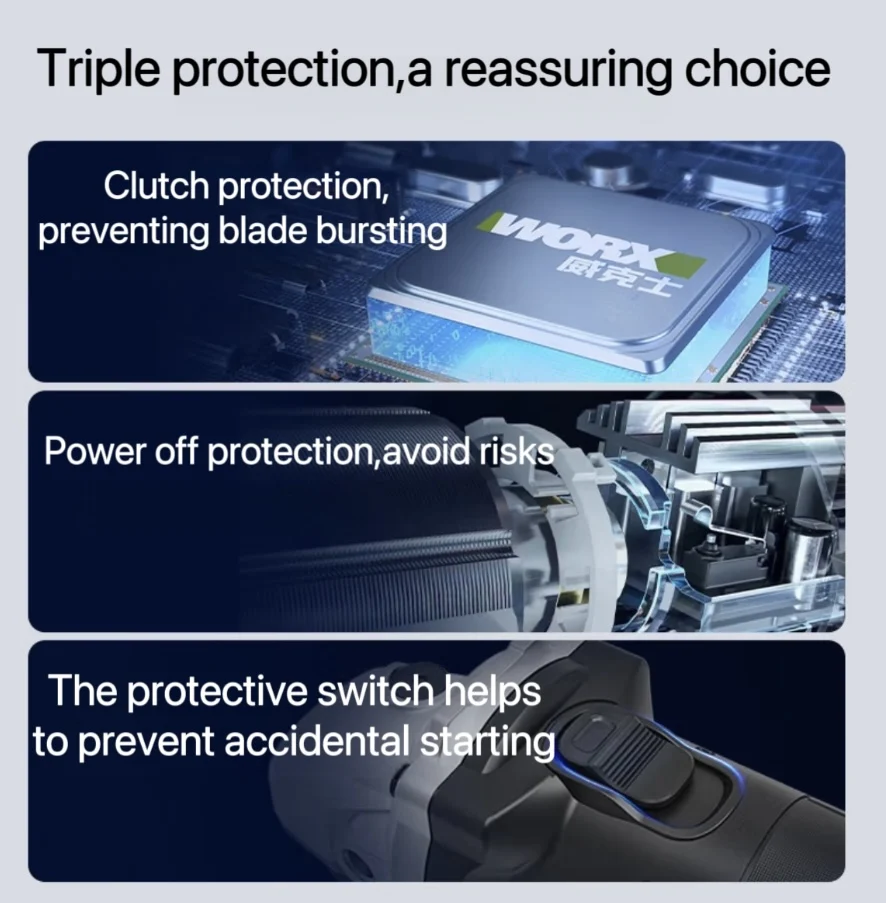 Triple protection,a reassuring choice

Clutch protection, preventing blade bursting

WORX
威克士

Power off protection,avoid risks

The protective switch helps to prevent accidental starting