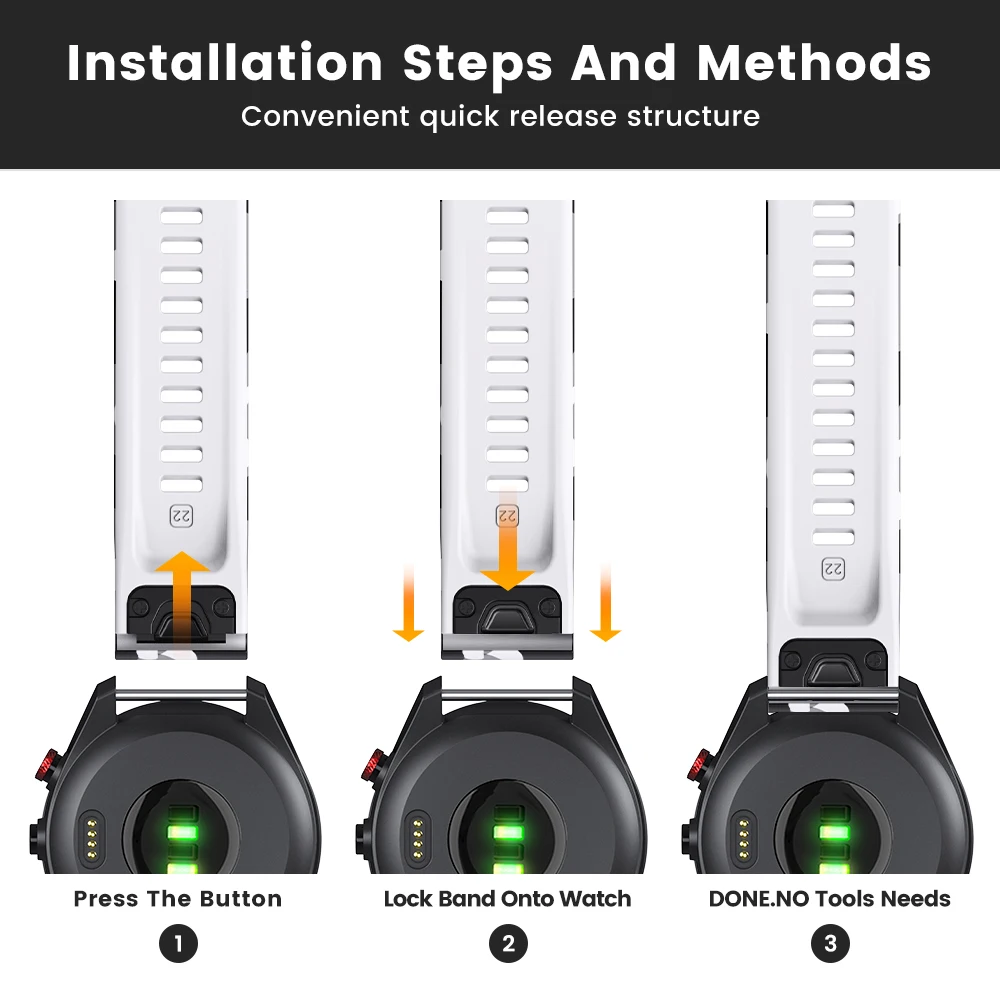 Installation Steps And Methods
Convenient quick release structure

22

22

22

Press The Button
1

Lock Band Onto Watch
2

DONE.NO Tools Needs
3