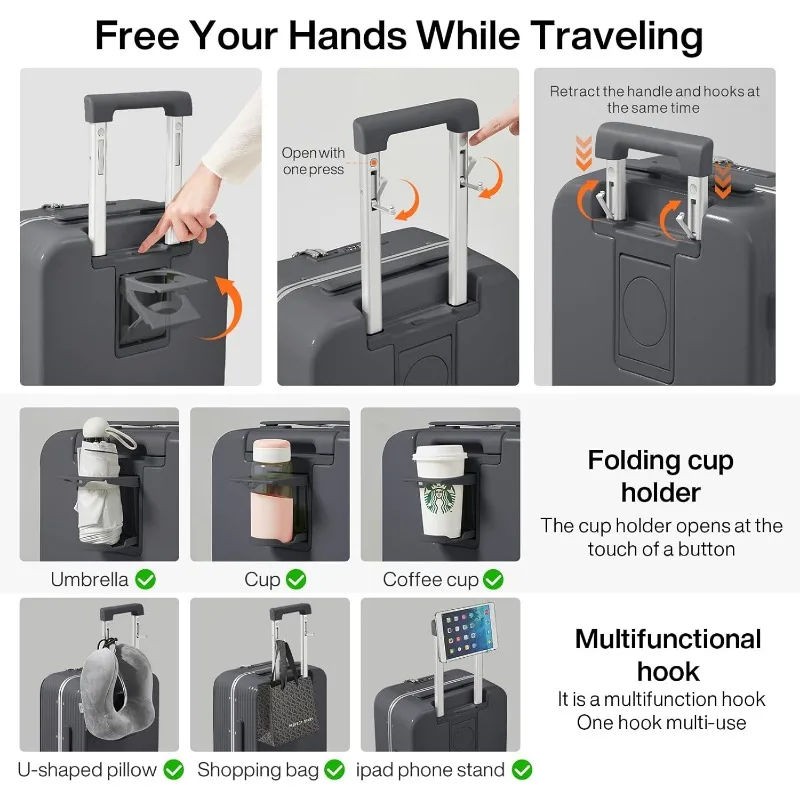 Free Your Hands While Traveling

Open with one press

Retract the handle and hooks at the same time

Umbrella

Cup

Coffee cup

Folding cup holder

The cup holder opens at the touch of a button

U-shaped pillow

Shopping bag

ipad phone stand

Multifunctional hook

It is a multifunction hook
One hook multi-use