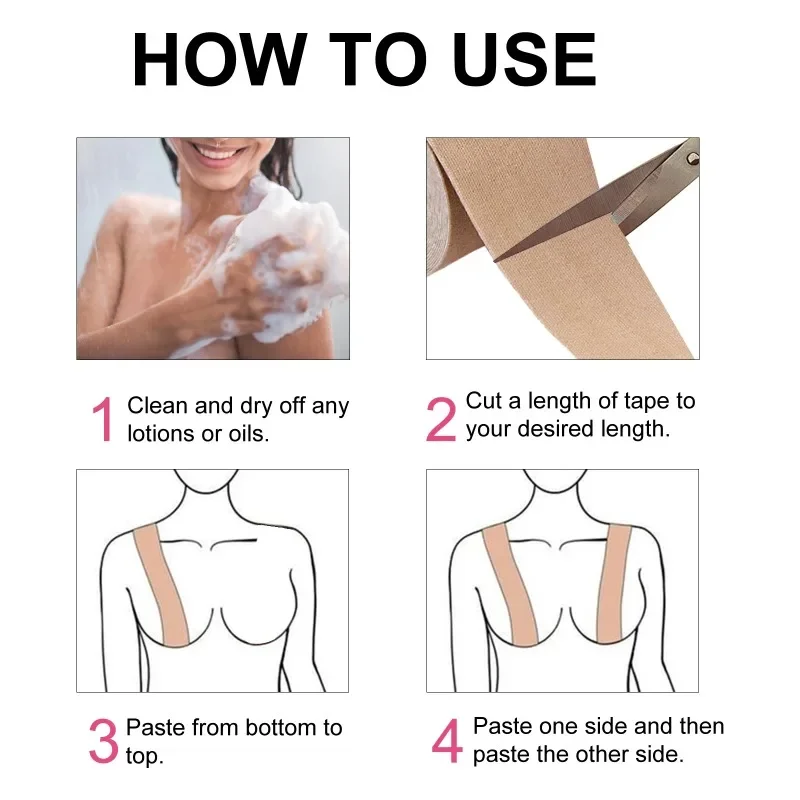 HOW TO USE

1 Clean and dry off any lotions or oils.

2 Cut a length of tape to your desired length.

3 Paste from bottom to top.

4 Paste one side and then paste the other side.