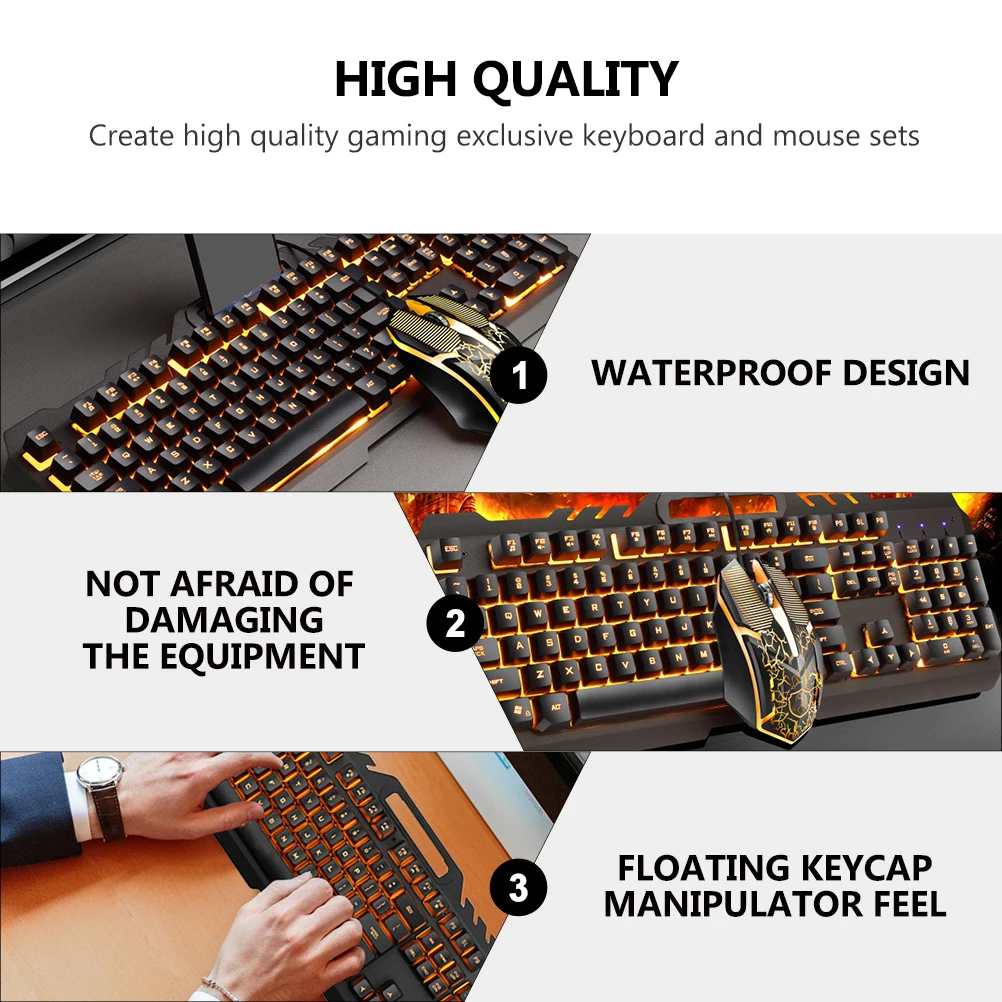 HIGH QUALITY

Create high quality gaming exclusive keyboard and mouse sets

1

WATERPROOF DESIGN

NOT AFRAID OF DAMAGING THE EQUIPMENT

2

3

FLOATING KEYCAP MANIPULATOR FEEL