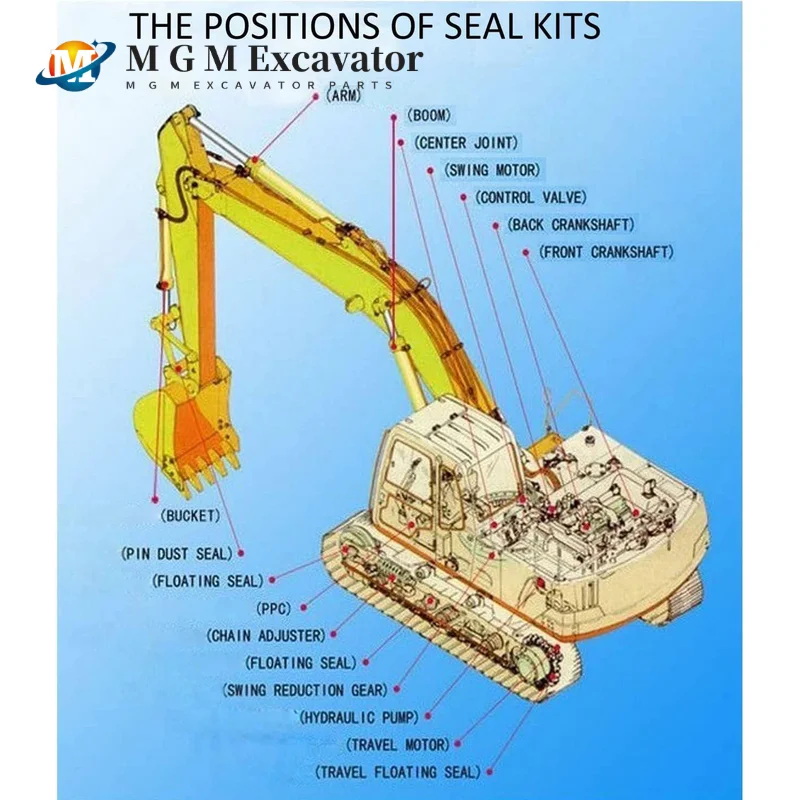 THE POSITIONS OF SEAL KITS

M G M Excavator
M G M EXCAVATOR PARTS

(ARM)
(BOOM)
(CENTER JOINT)
(SWING MOTOR)
(CONTROL VALVE)
(BACK CRANKSHAFT)
(FRONT CRANKSHAFT)

(BUCKET)
(PIN DUST SEAL)
(FLOATING SEAL)
(PPC)
(CHAIN ADJUSTER)
(FLOATING SEAL)
(SWING REDUCTION GEAR)
(HYDRAULIC PUMP)
(TRAVEL MOTOR)
(TRAVEL FLOATING SEAL)