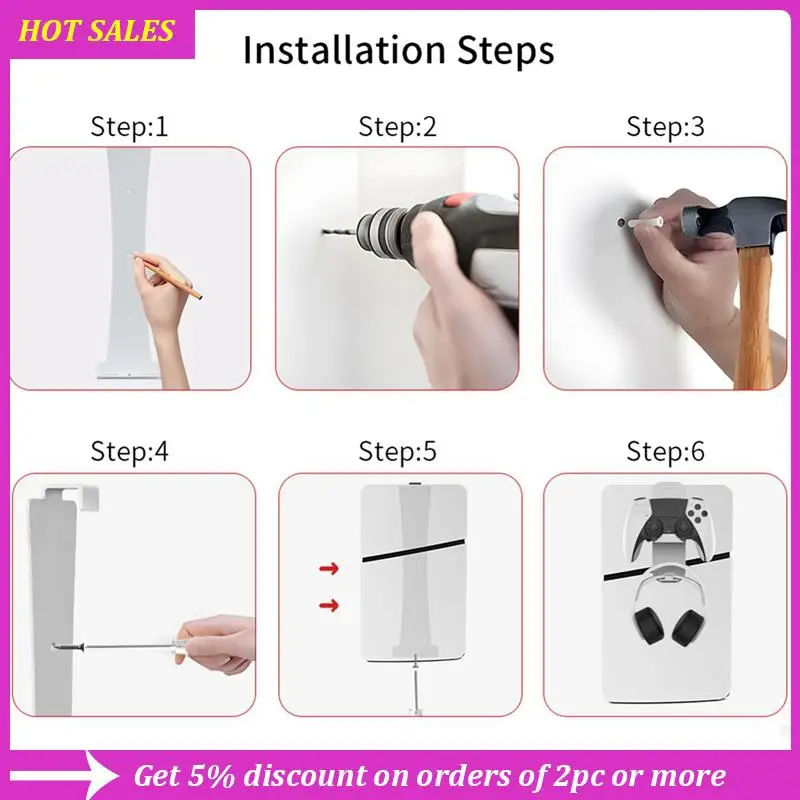 HOT SALES

Installation Steps

Step:1

Step:2

Step:3

Step:4

Step:5

Step:6

Get 5% discount on orders of 2pc or more