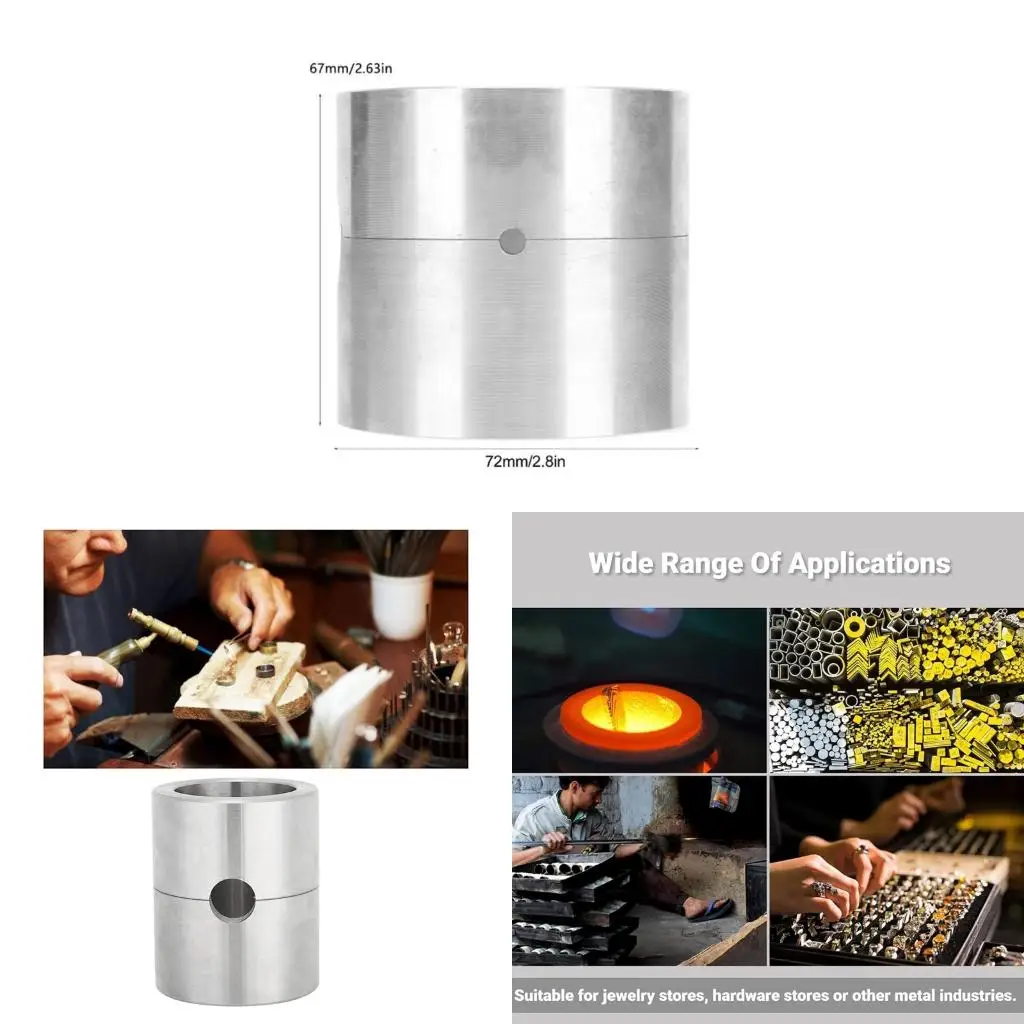 67mm/2.63in

72mm/2.8in

Wide Range Of Applications

Suitable for jewelry stores, hardware stores or other metal industries.