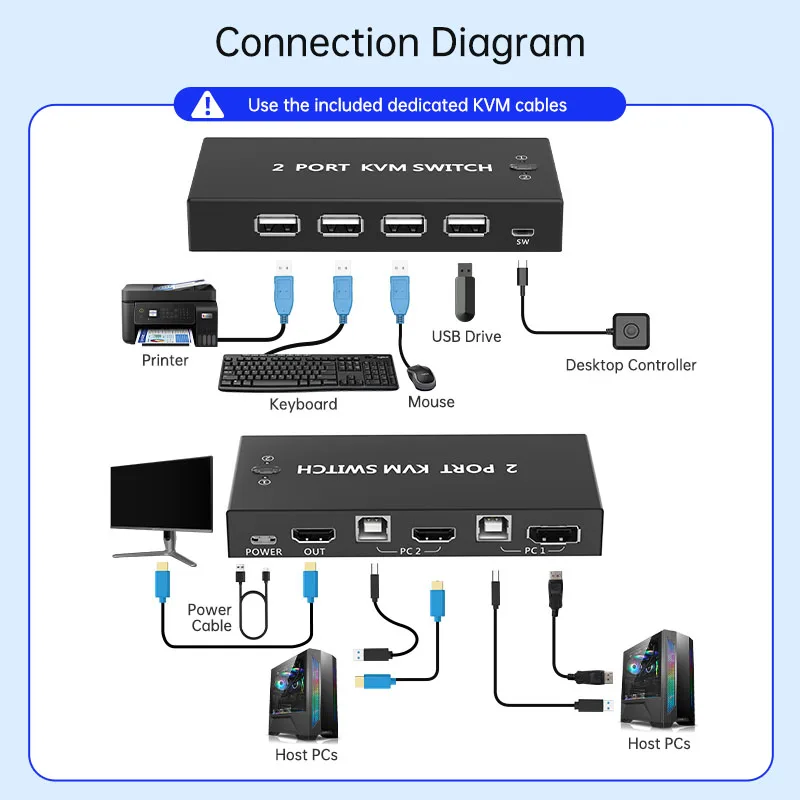 Connection Diagram

Use the included dedicated KVM cables

2 PORT KVM SWITCH

SW

Printer

Keyboard

Mouse

USB Drive

Desktop Controller

2 PORT KVM SWITCH

POWER

OUT

PC 2

PC 1

Power Cable

Host PCs

Host PCs