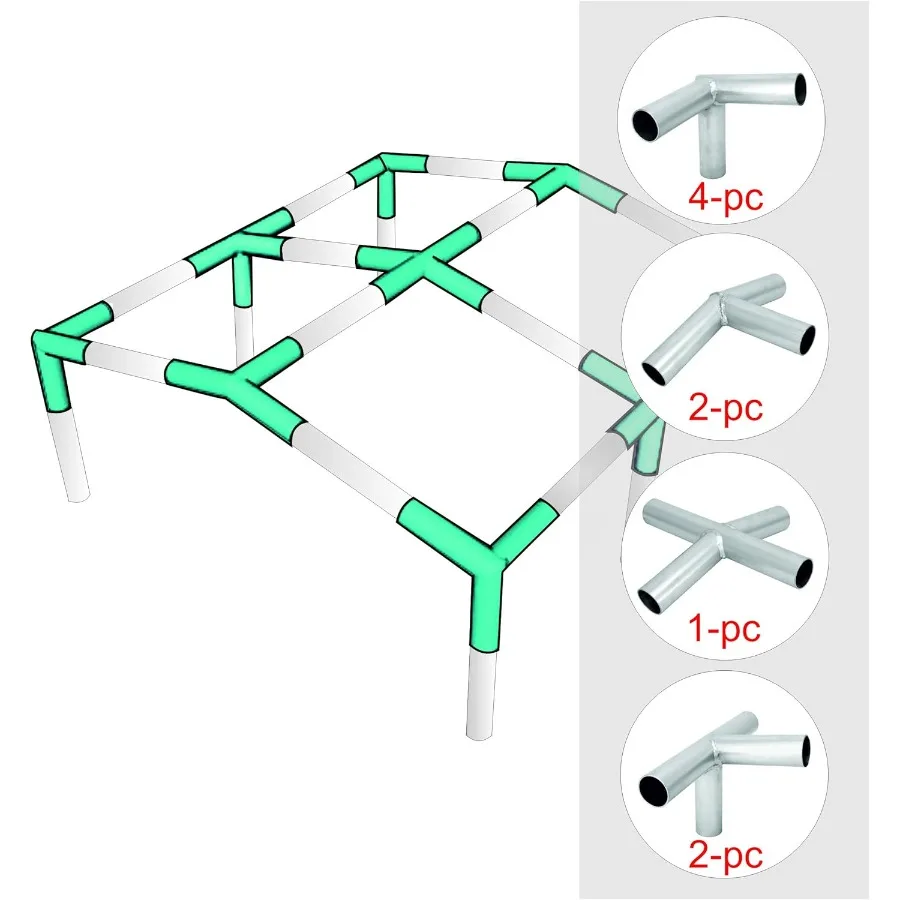 4-pc

2-pc

1-pc

2-pc