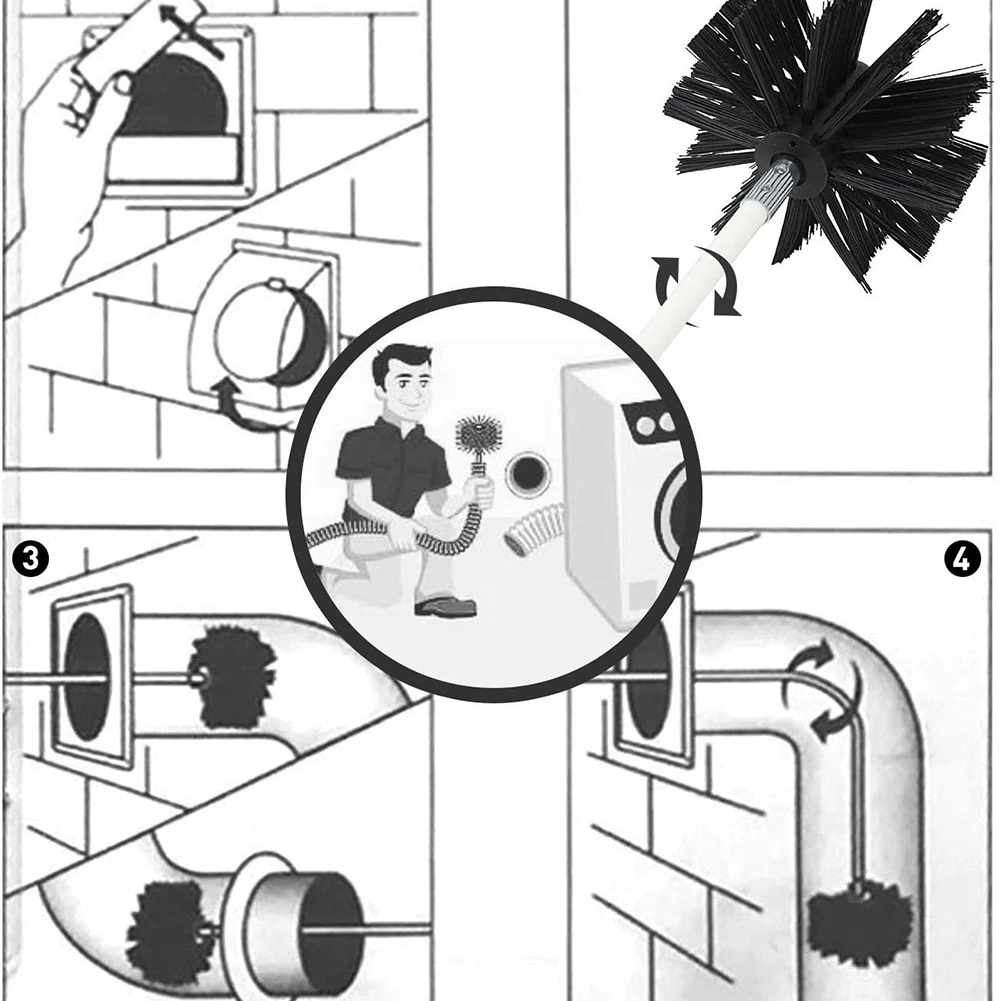 3

4