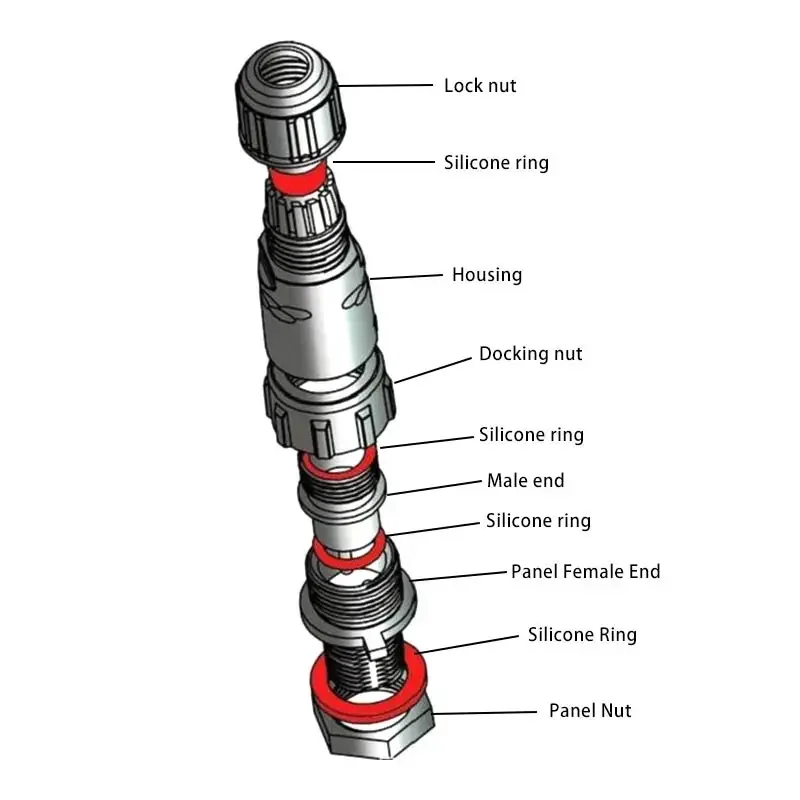 Lock nut
Silicone ring
Housing
Docking nut
Silicone ring
Male end
Silicone ring
Panel Female End
Silicone Ring
Panel Nut