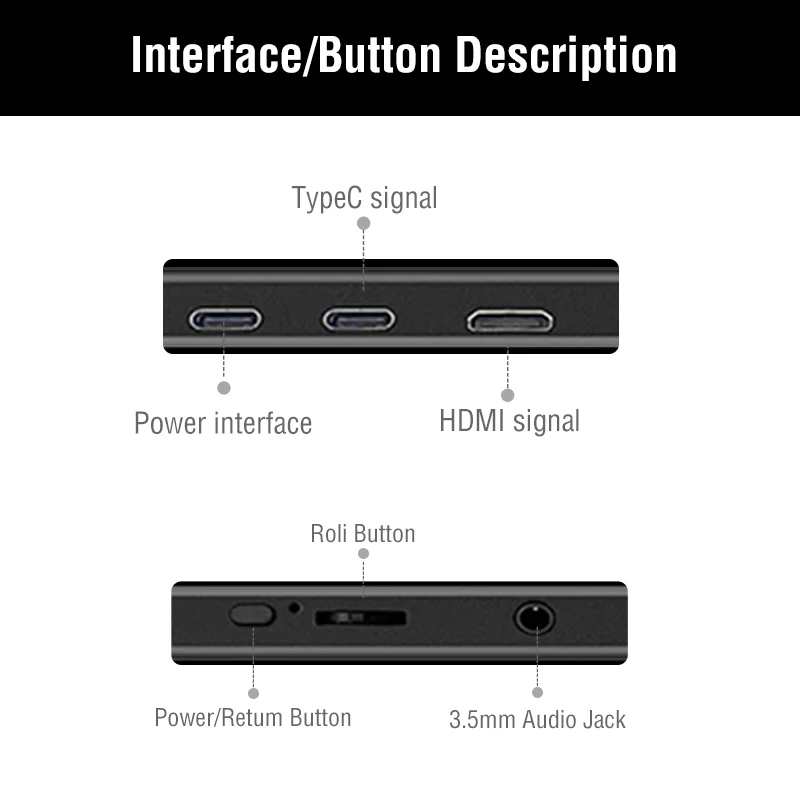 Interface/Button Description

TypeC signal

Power interface

HDMI signal

Roli Button

Power/Retum Button

3.5mm Audio Jack