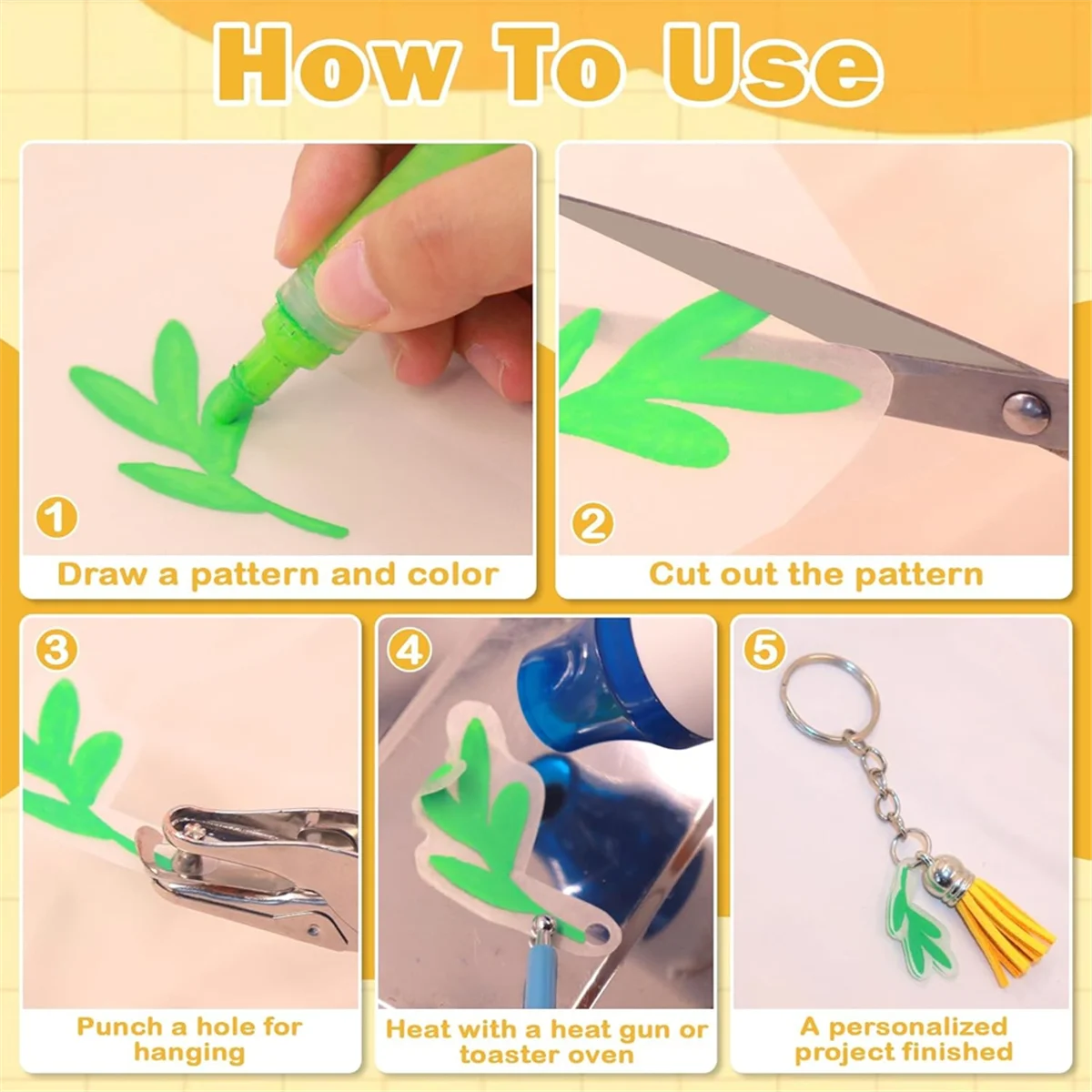 How To Use

1
Draw a pattern and color

2
Cut out the pattern

3
Punch a hole for hanging

4
Heat with a heat gun or toaster oven

5
A personalized project finished