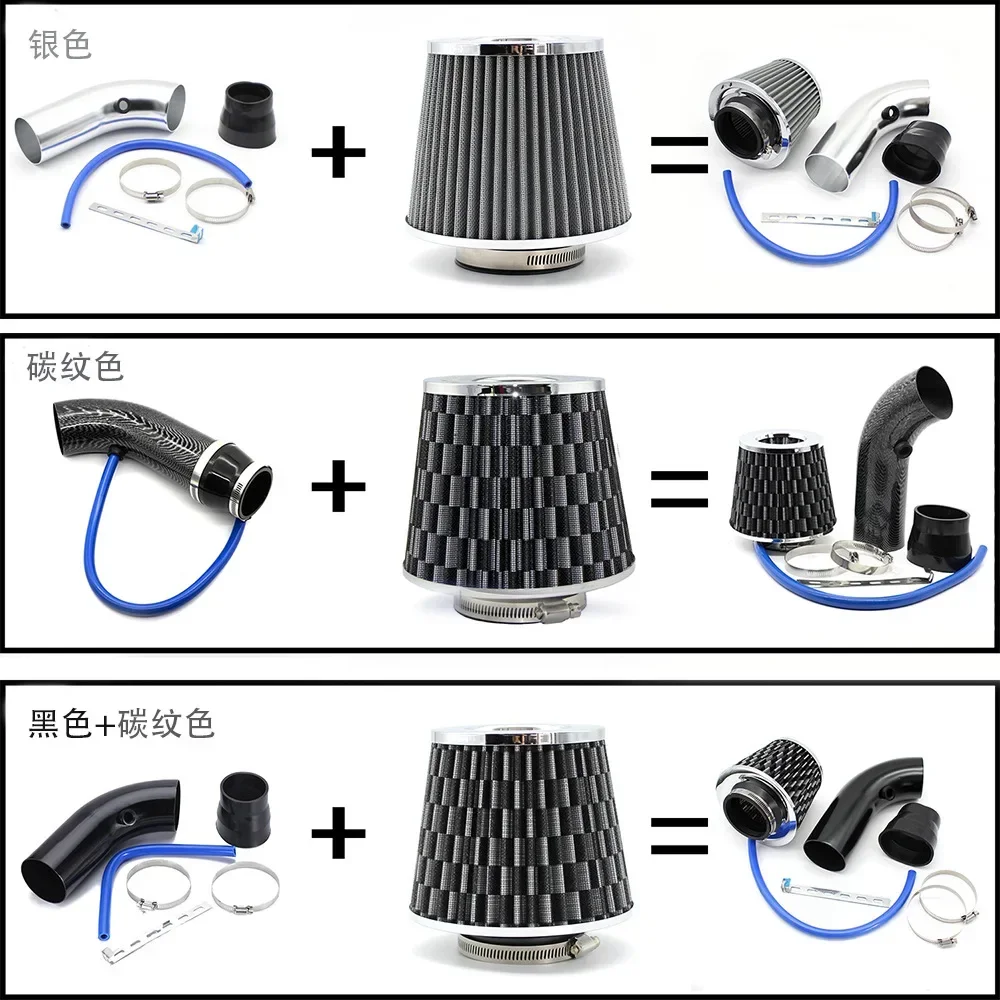 银色

+

=

碳纹色

+

=

黑色+碳纹色

+

=