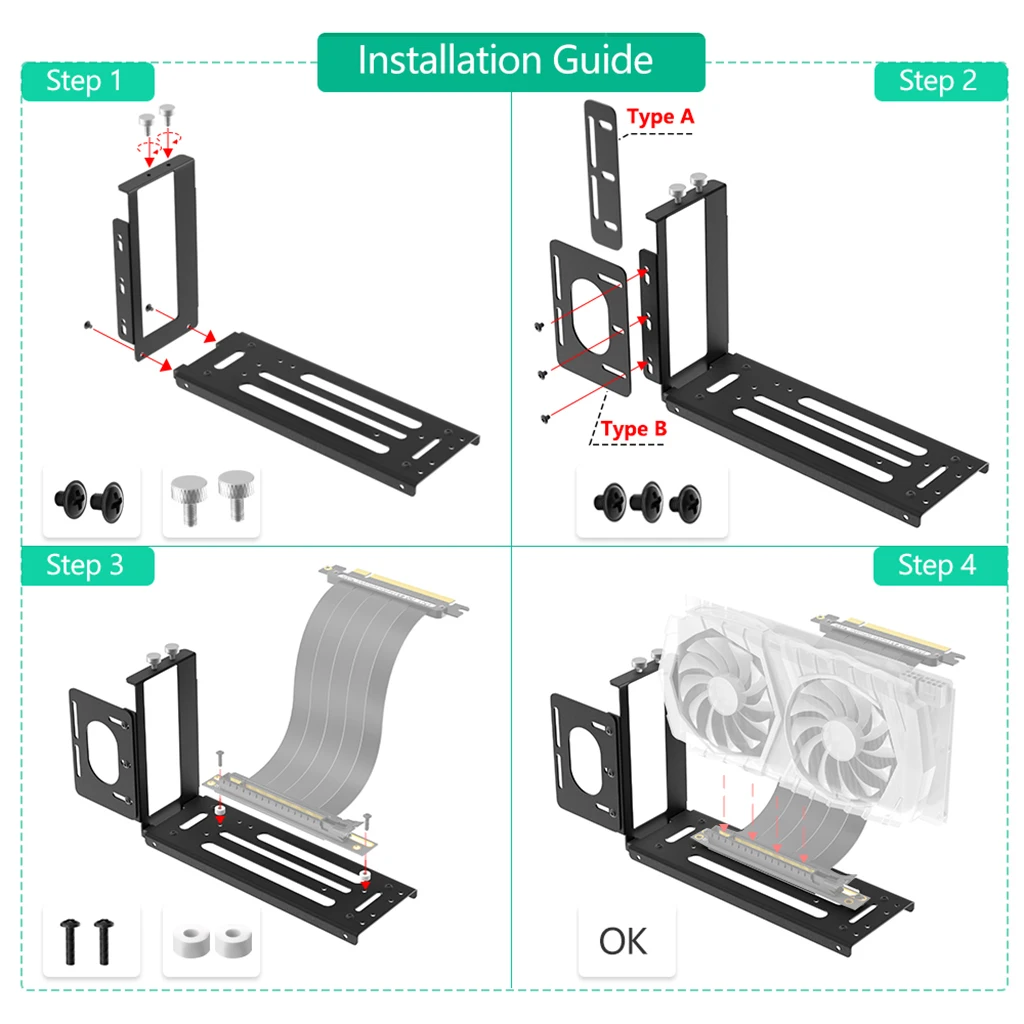 Installation Guide

Step 1

Step 2

Type A

Type B

Step 3

Step 4

OK