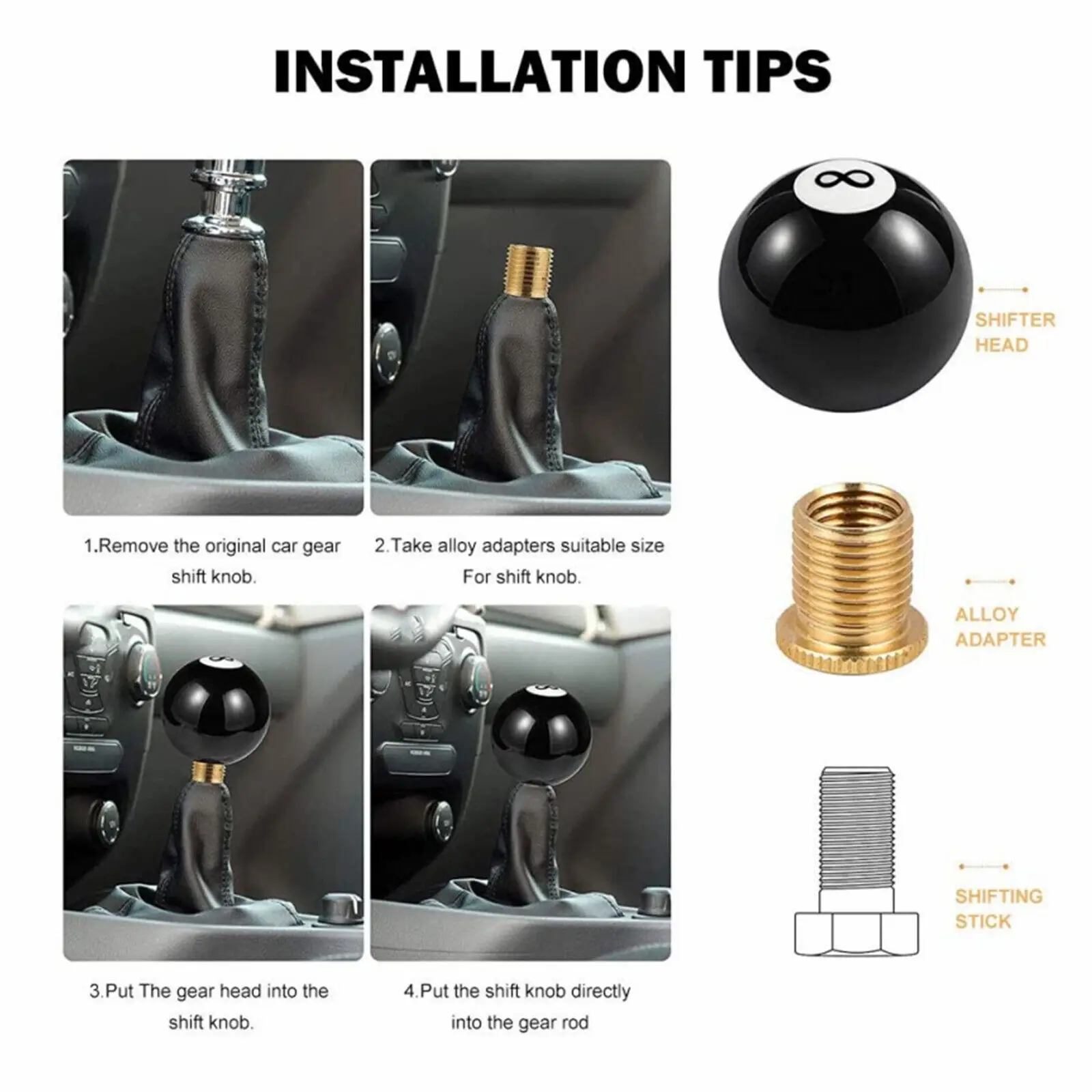 INSTALLATION TIPS

1.Remove the original car gear shift knob.

2.Take alloy adapters suitable size For shift knob.

3.Put The gear head into the shift knob.

4.Put the shift knob directly into the gear rod

8

SHIFTER HEAD

ALLOY ADAPTER

SHIFTING STICK