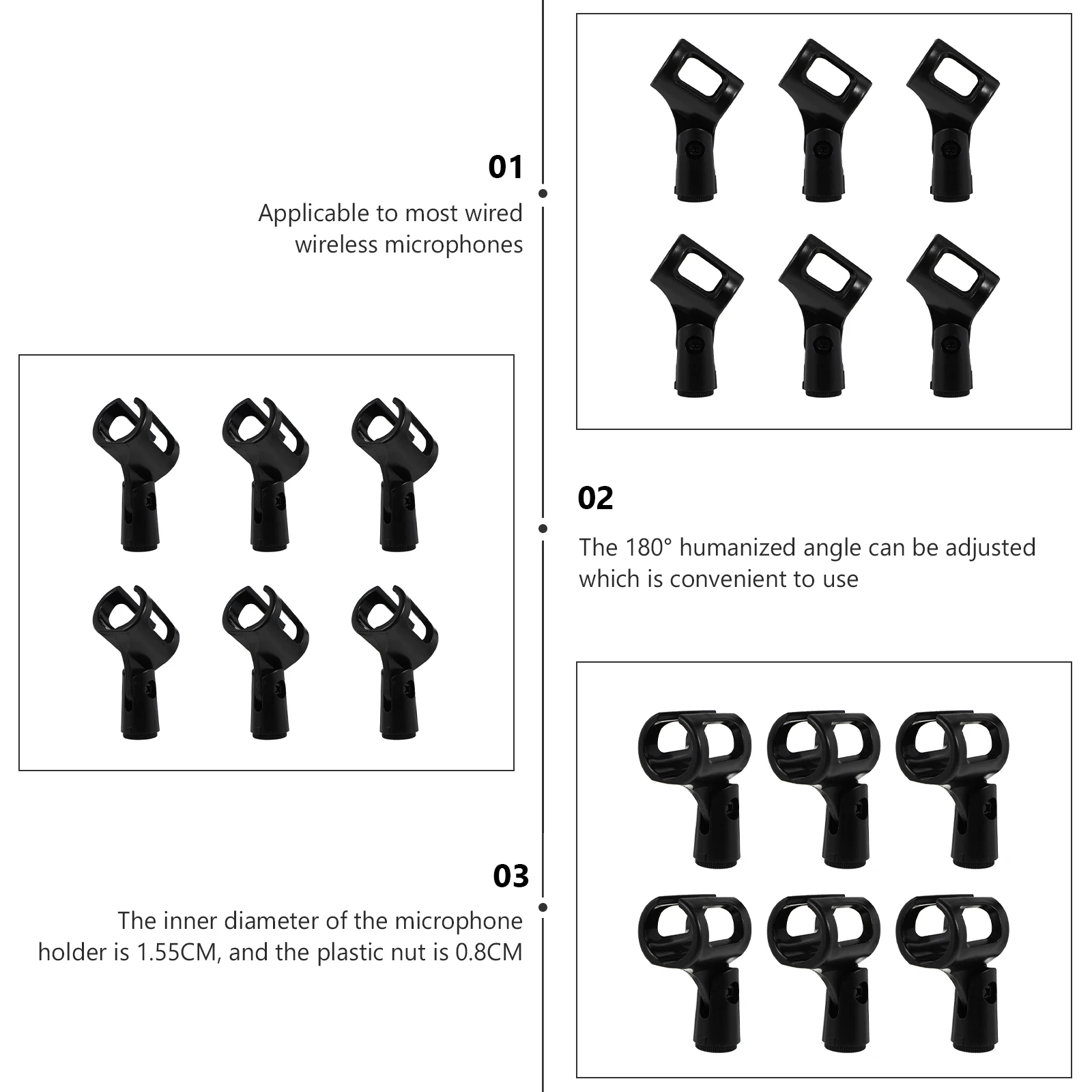 01

Applicable to most wired wireless microphones

02

The 180° humanized angle can be adjusted which is convenient to use

03

The inner diameter of the microphone holder is 1.55CM, and the plastic nut is 0.8CM