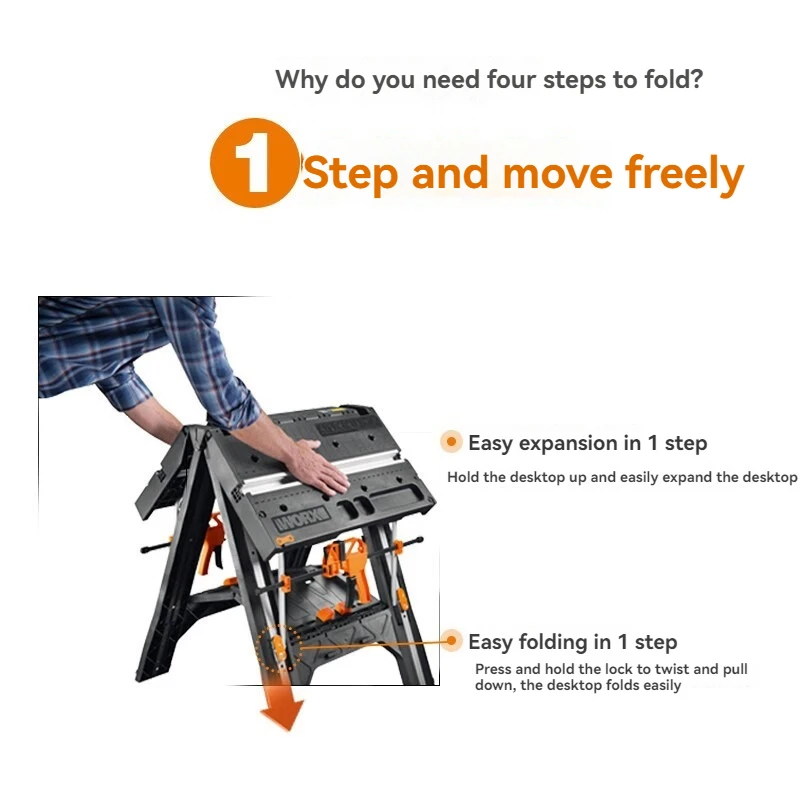 Why do you need four steps to fold?

1 Step and move freely

WORX

Easy expansion in 1 step

Hold the desktop up and easily expand the desktop

Easy folding in 1 step

Press and hold the lock to twist and pull down, the desktop folds easily