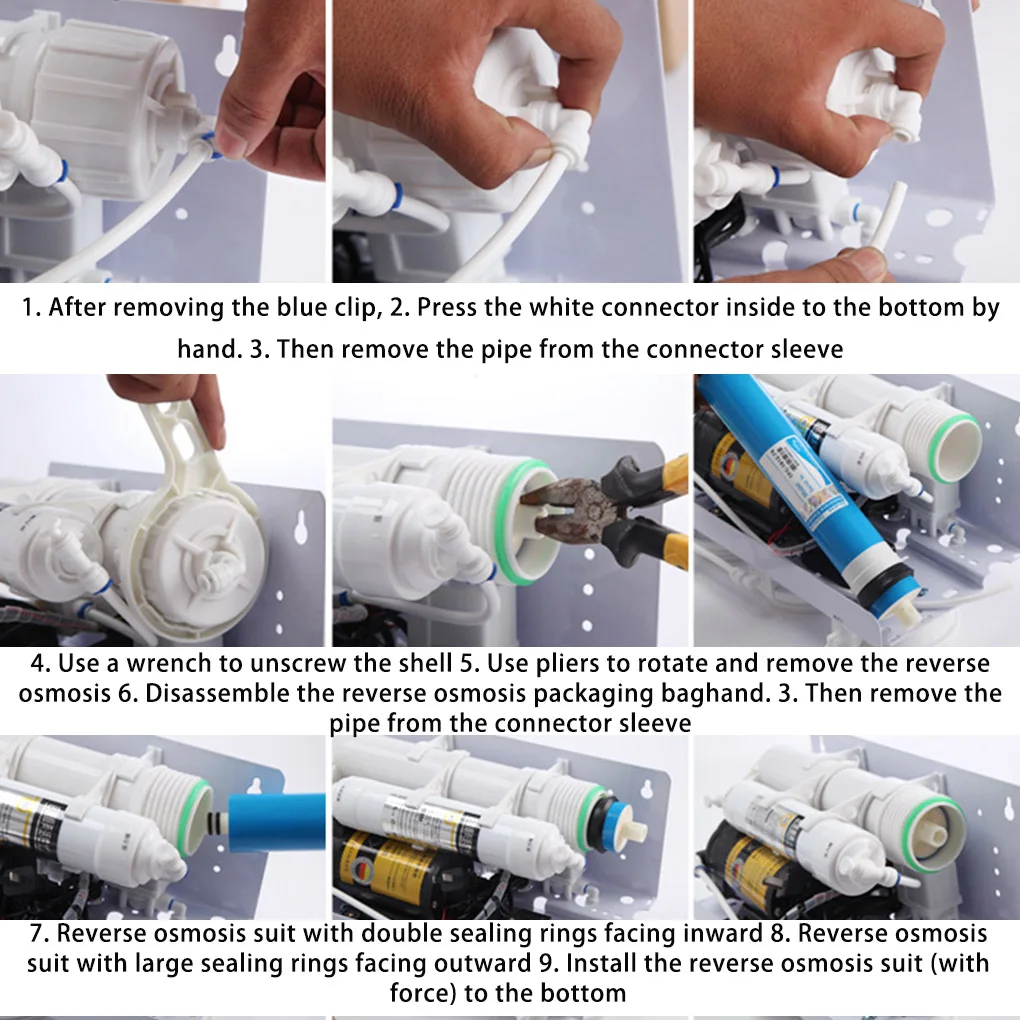 1. After removing the blue clip, 2. Press the white connector inside to the bottom by hand. 3. Then remove the pipe from the connector sleeve

4. Use a wrench to unscrew the shell 5. Use pliers to rotate and remove the reverse osmosis 6. Disassemble the reverse osmosis packaging baghand. 3. Then remove the pipe from the connector sleeve

7. Reverse osmosis suit with double sealing rings facing inward 8. Reverse osmosis suit with large sealing rings facing outward 9. Install the reverse osmosis suit (with force) to the bottom