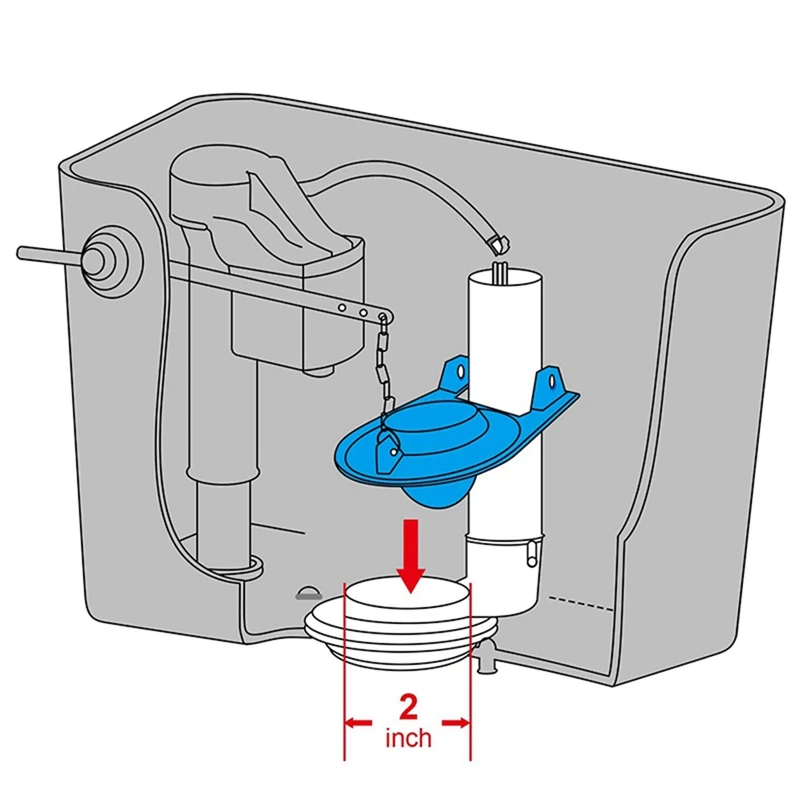 2
inch