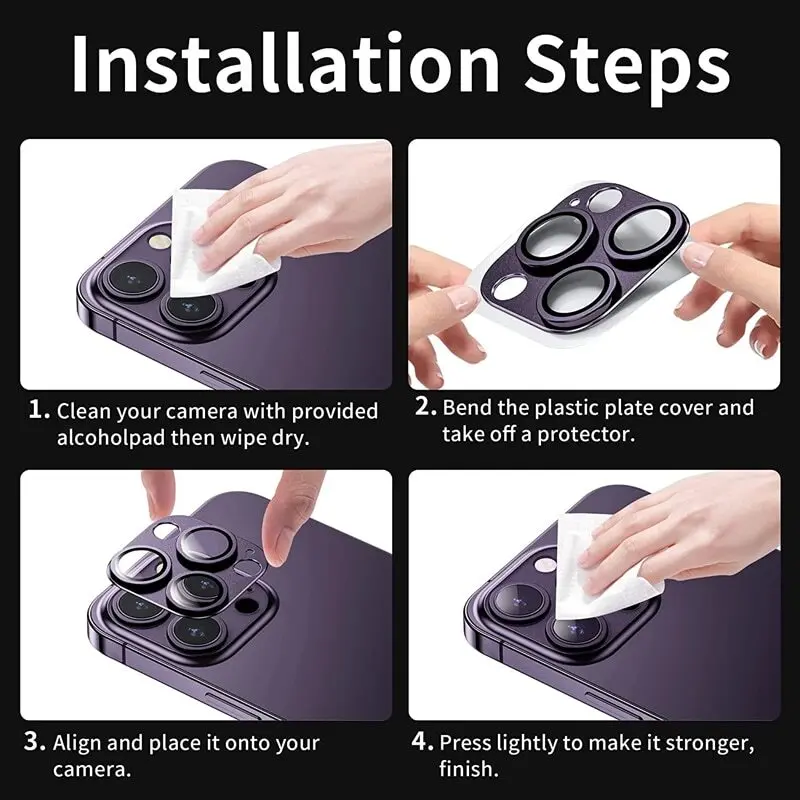 Installation Steps

1. Clean your camera with provided alcoholpad then wipe dry.

2. Bend the plastic plate cover and take off a protector.

3. Align and place it onto your camera.

4. Press lightly to make it stronger, finish.