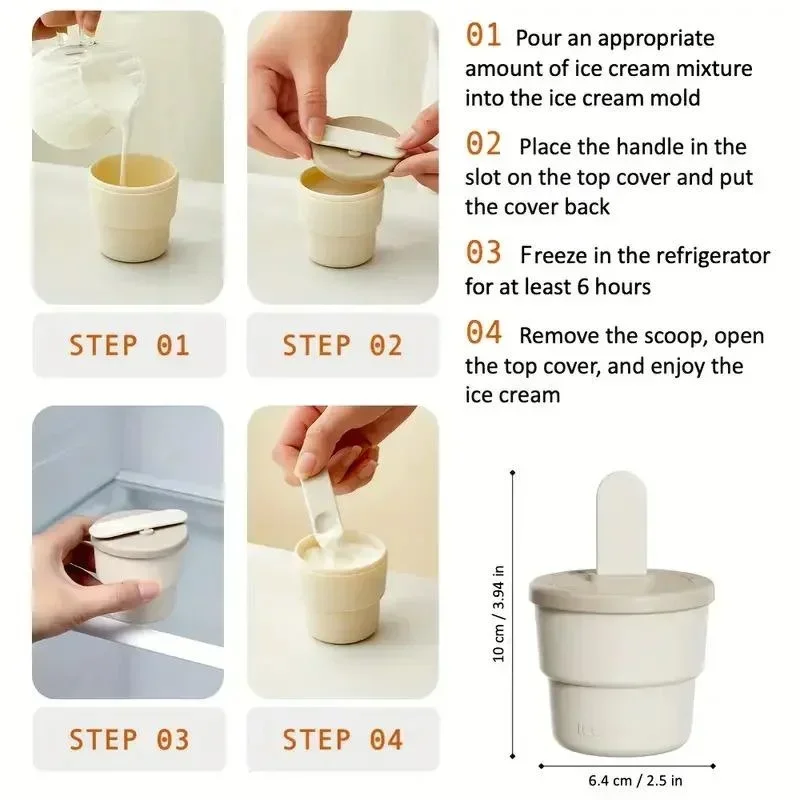 STEP 01

STEP 02

STEP 03

STEP 04

01 Pour an appropriate amount of ice cream mixture into the ice cream mold

02 Place the handle in the slot on the top cover and put the cover back

03 Freeze in the refrigerator for at least 6 hours

04 Remove the scoop, open the top cover, and enjoy the ice cream

10 cm / 3.94 in

6.4 cm / 2.5 in