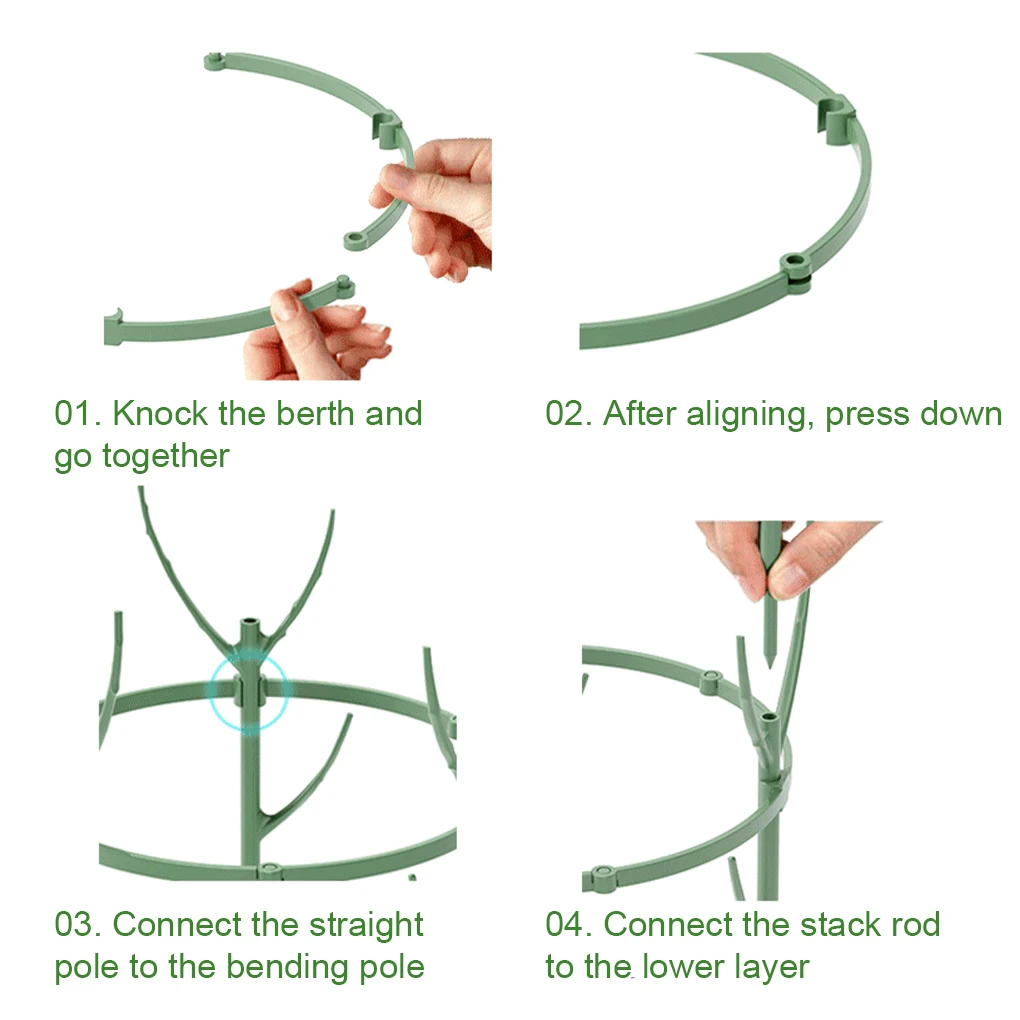 01. Knock the berth and go together

02. After aligning, press down

03. Connect the straight pole to the bending pole

04. Connect the stack rod to the lower layer