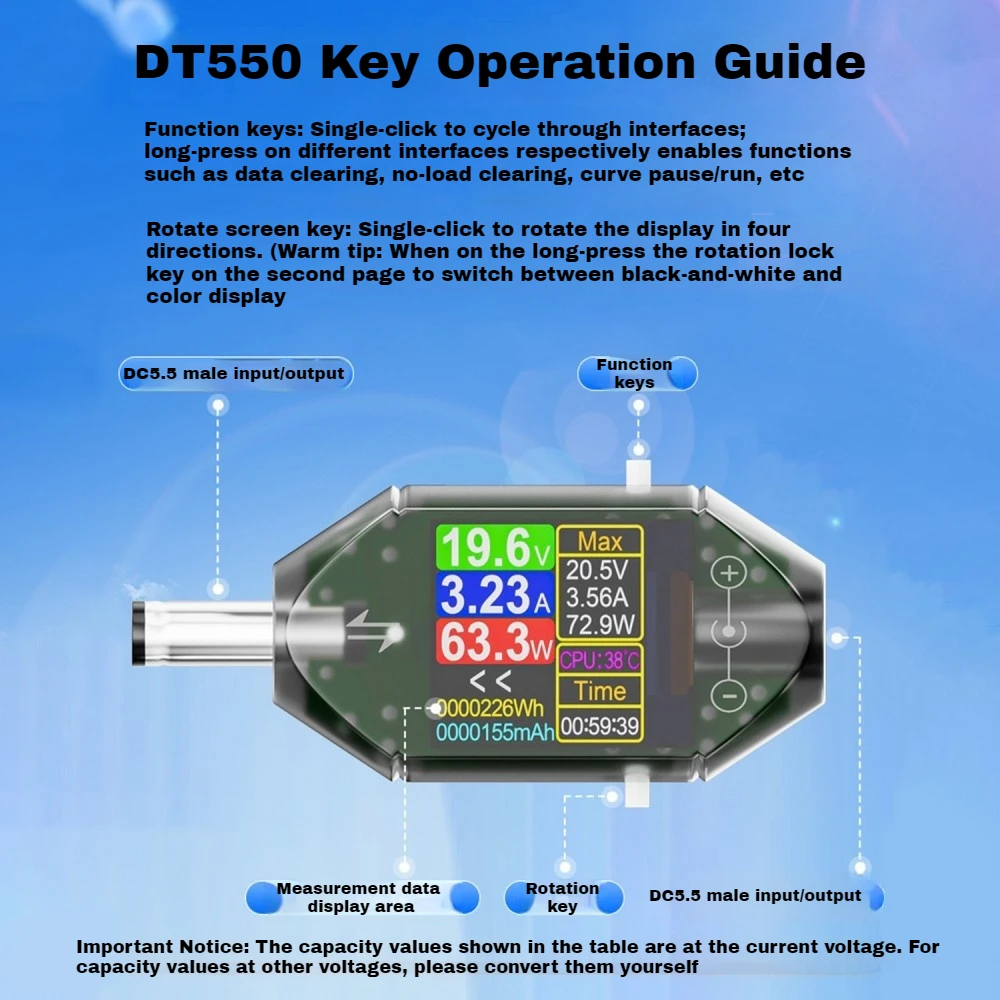 DT550 Key Operation Guide

Function keys: Single-click to cycle through interfaces; long-press on different interfaces respectively enables functions such as data clearing, no-load clearing, curve pause/run, etc

Rotate screen key: Single-click to rotate the display in four directions. (Warm tip: When on the long-press the rotation lock key on the second page to switch between black-and-white and color display

DC5.5 male input/output

Function keys

19.6V
3.23A
63.3W
<<
0000226Wh
0000155mAh

Max
20.5V
3.56A
72.9W
CPU:38°C
Time
00:59:39

+
−

Measurement data display area

Rotation key

DC5.5 male input/output

Important Notice: The capacity values shown in the table are at the current voltage. For capacity values at other voltages, please convert them yourself