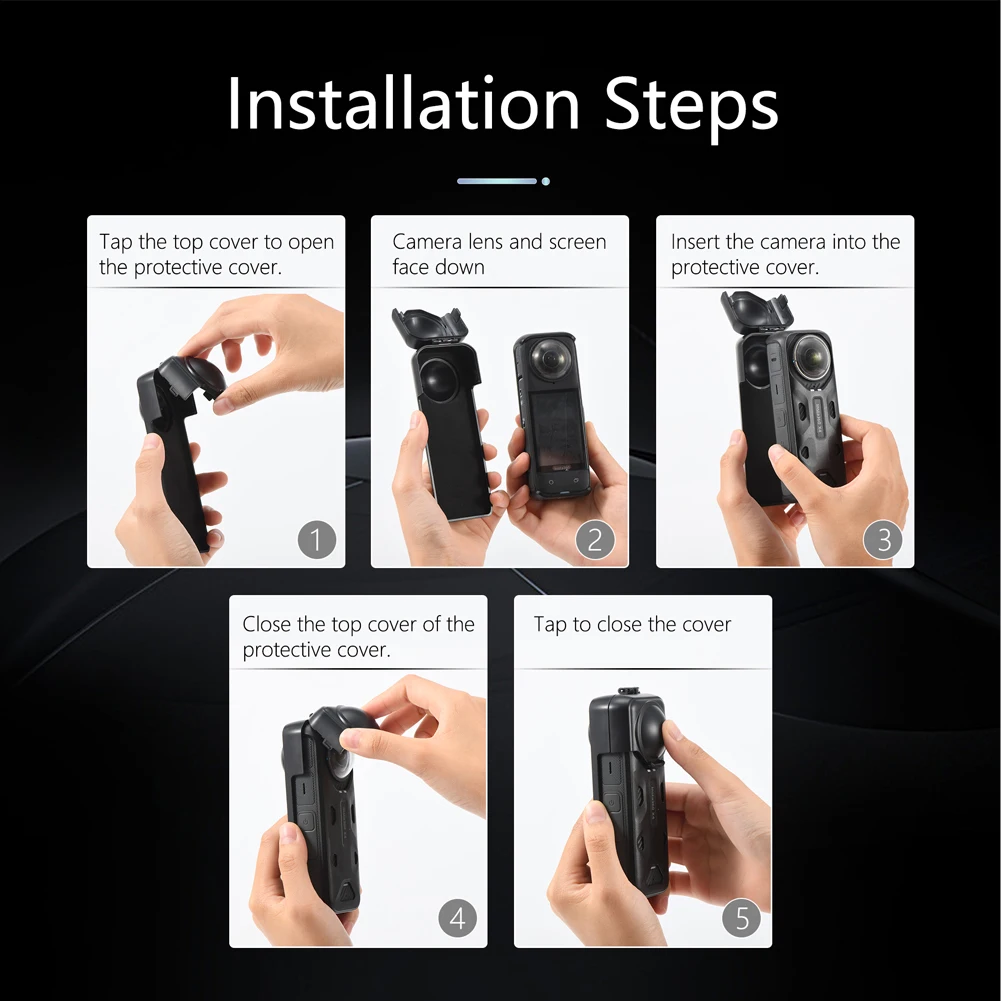 Installation Steps

Tap the top cover to open the protective cover.

1

Camera lens and screen face down

2

Insert the camera into the protective cover.

3

Close the top cover of the protective cover.

4

Tap to close the cover

5