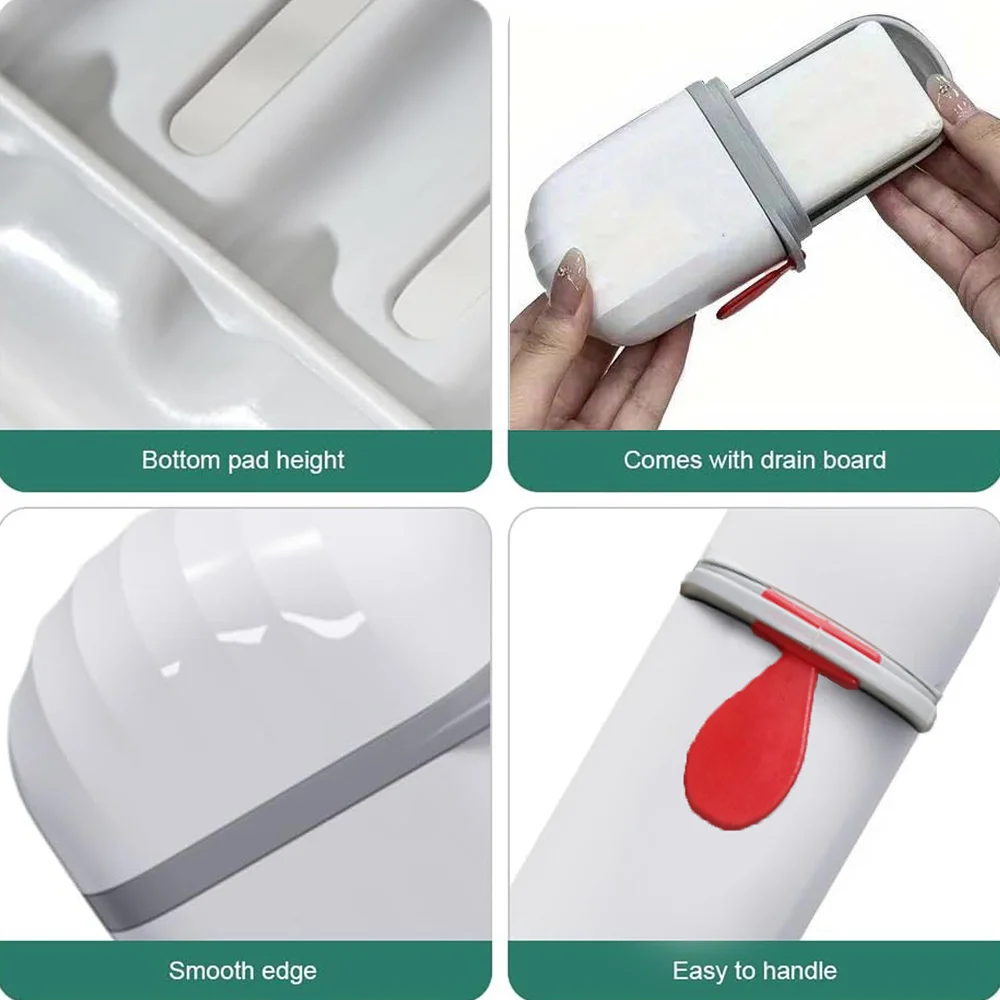 Bottom pad height

Comes with drain board

Smooth edge

Easy to handle