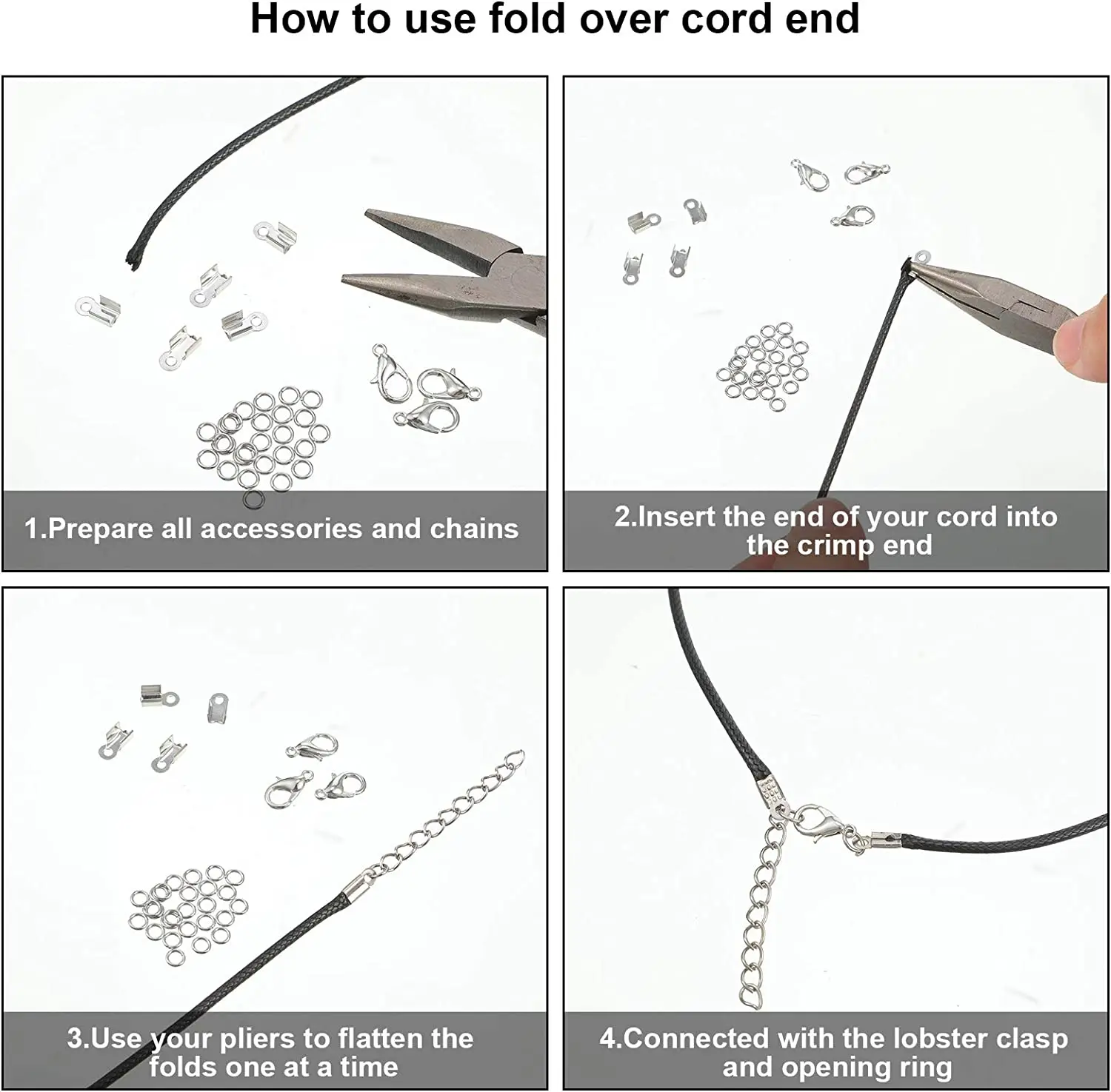 How to use fold over cord end

1.Prepare all accessories and chains

2.Insert the end of your cord into the crimp end

3.Use your pliers to flatten the folds one at a time

4.Connected with the lobster clasp and opening ring