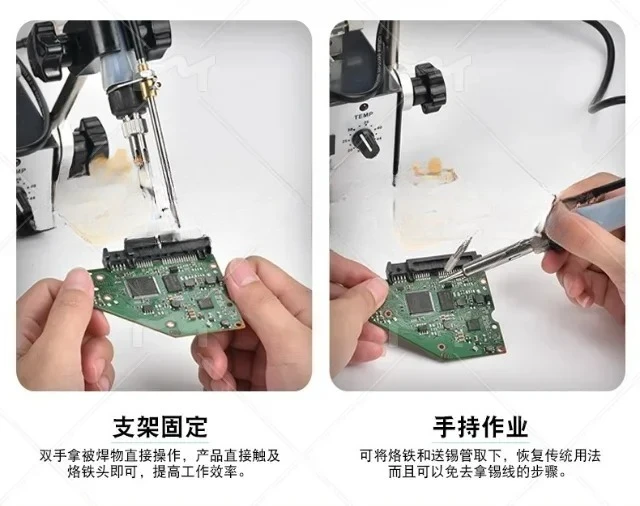 TEMP

TEMP

支架固定

双手拿被焊物直接操作，产品直接触及烙铁头即可，提高工作效率。

手持作业

可将烙铁和送锡管取下，恢复传统用法而且可以免去拿锡线的步骤。