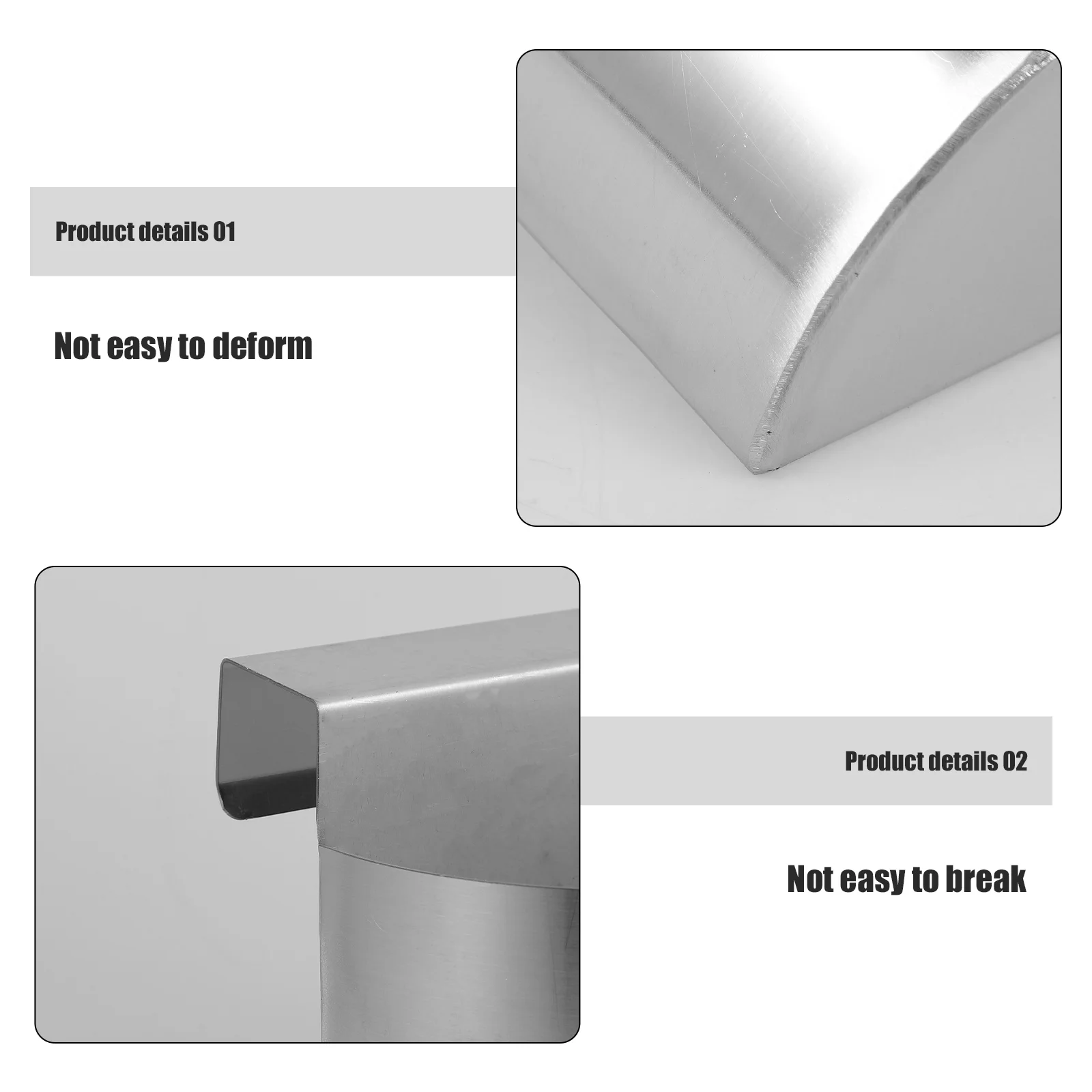 Product details 01

Not easy to deform

Product details 02

Not easy to break