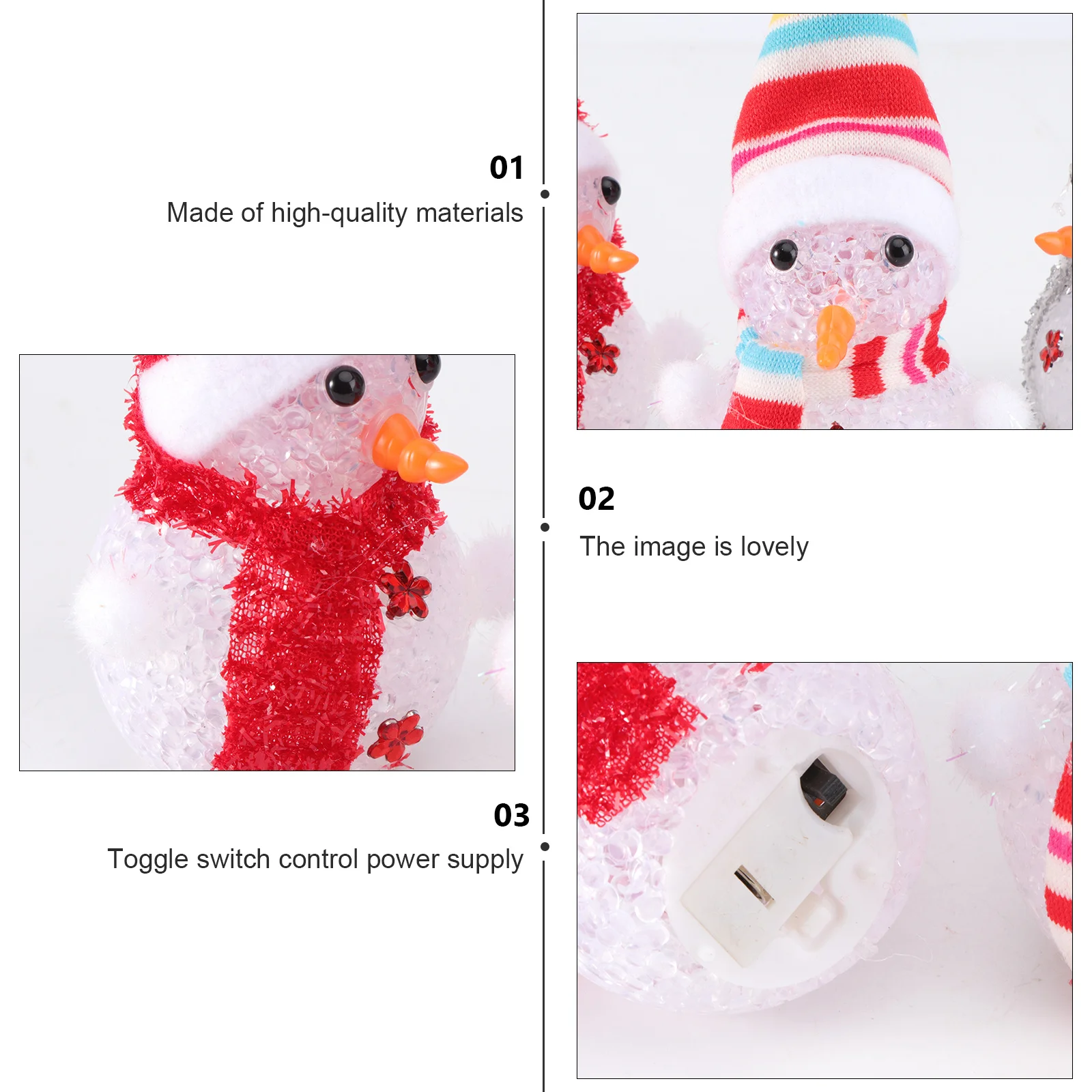 01
Made of high-quality materials

02
The image is lovely

03
Toggle switch control power supply